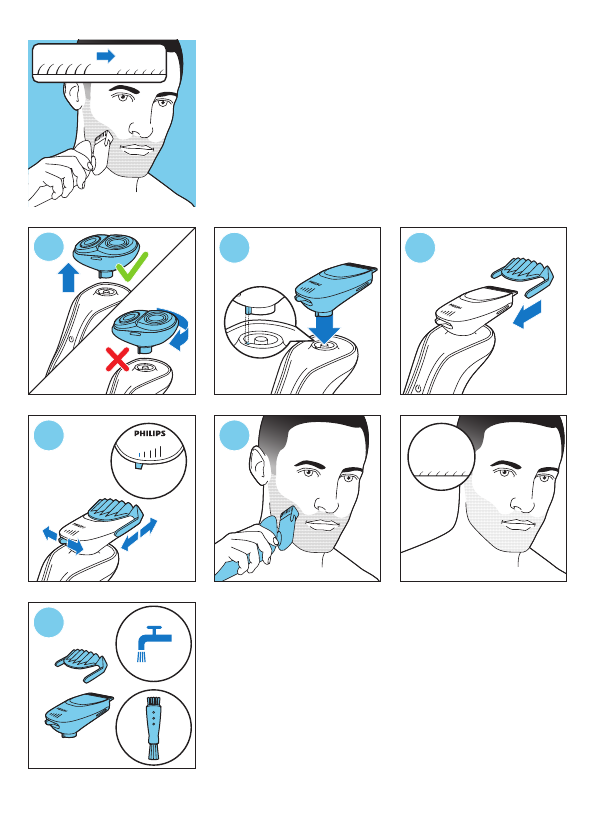 PHILIPS