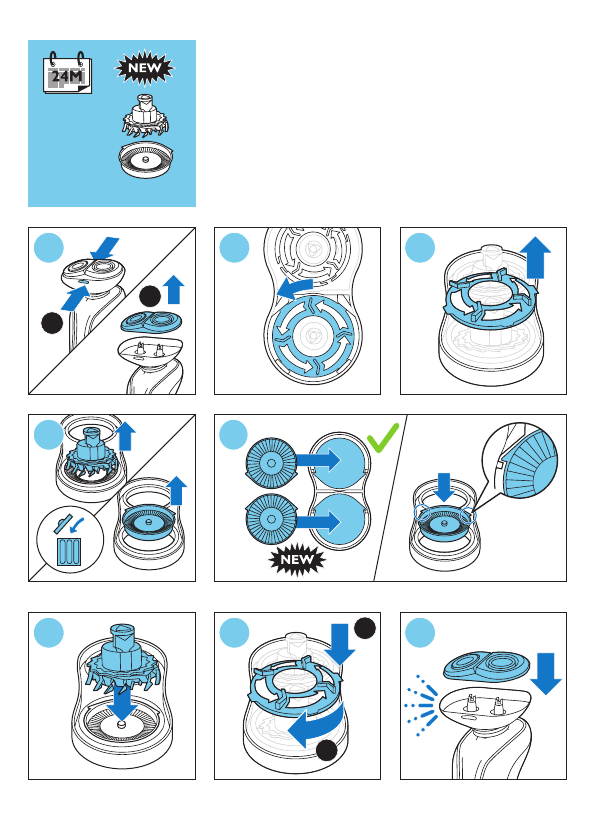 24M

NEW

NEW