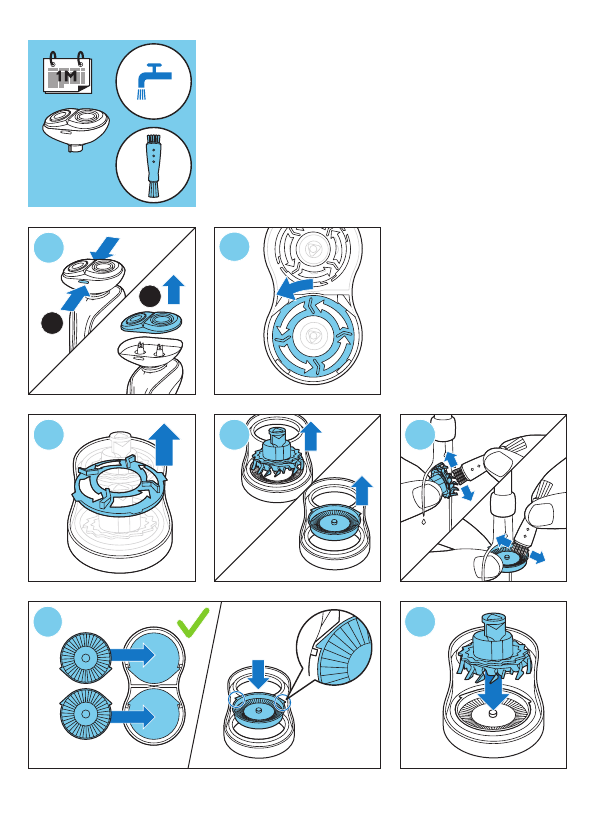 1M