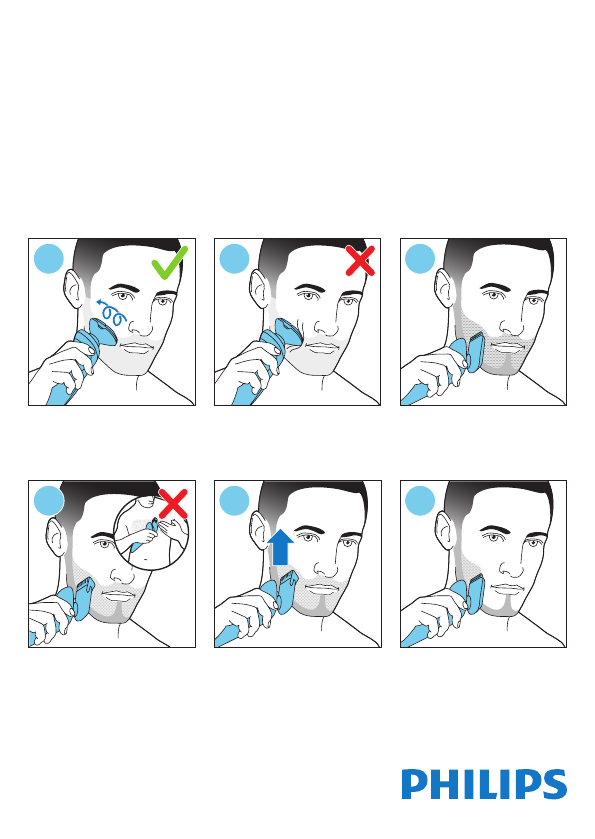 PHILIPS