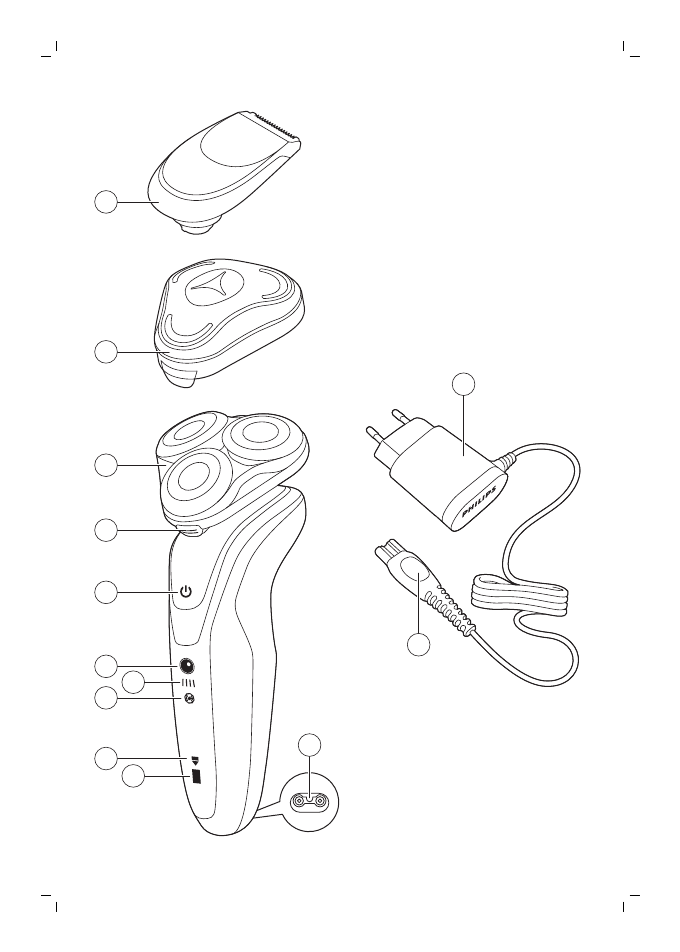 PHILIPS