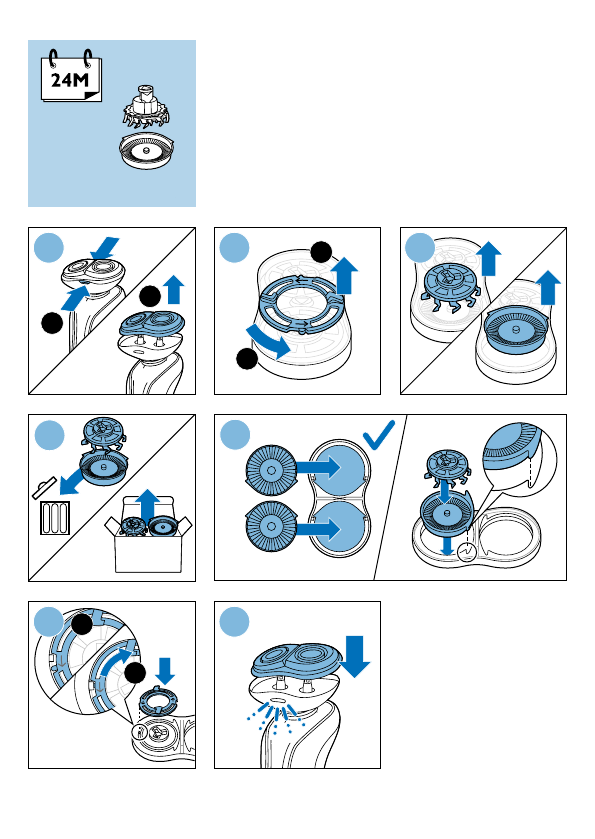 24M