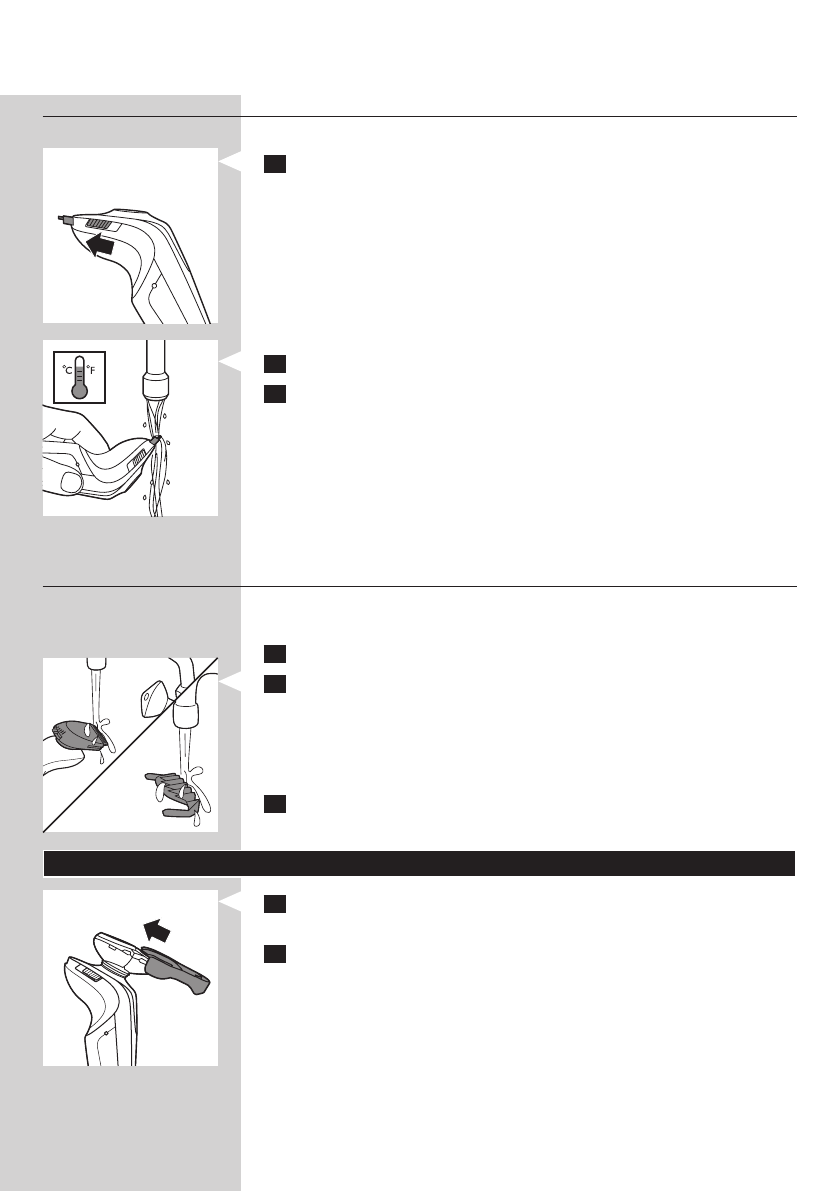 °C °F