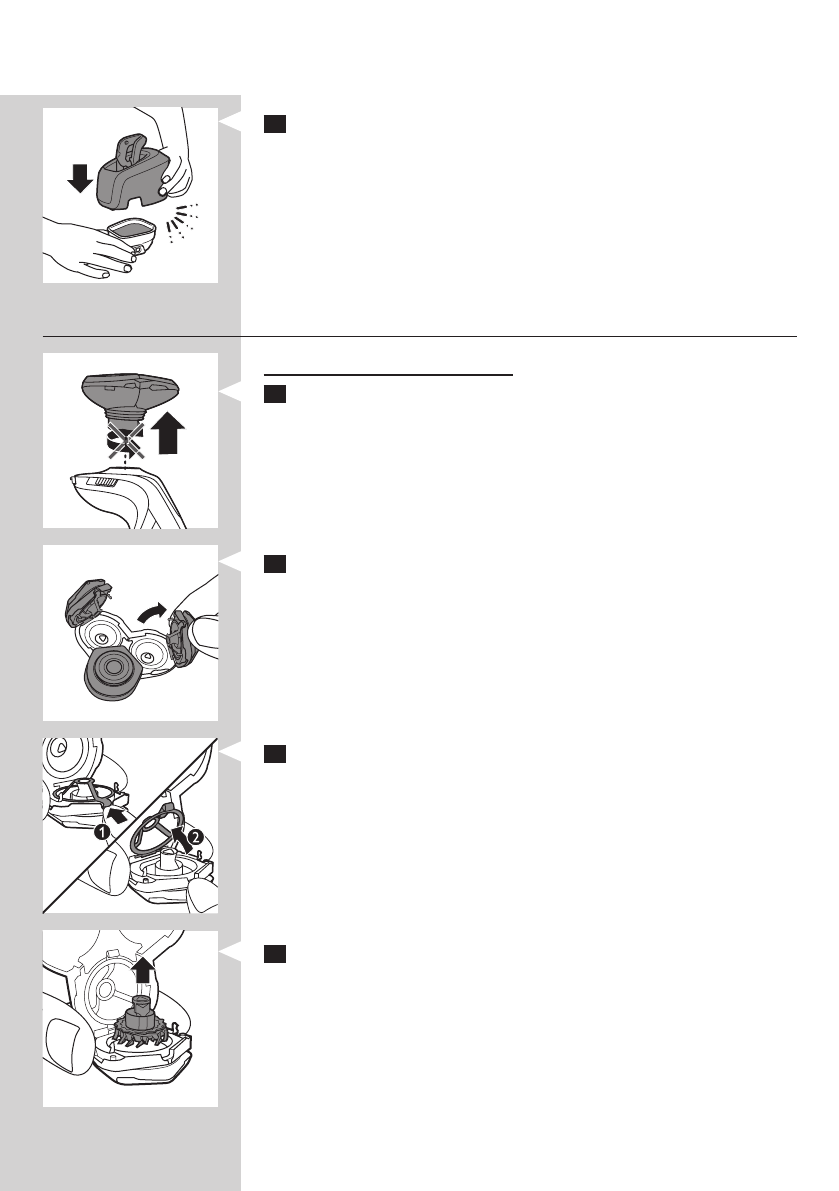 1

2