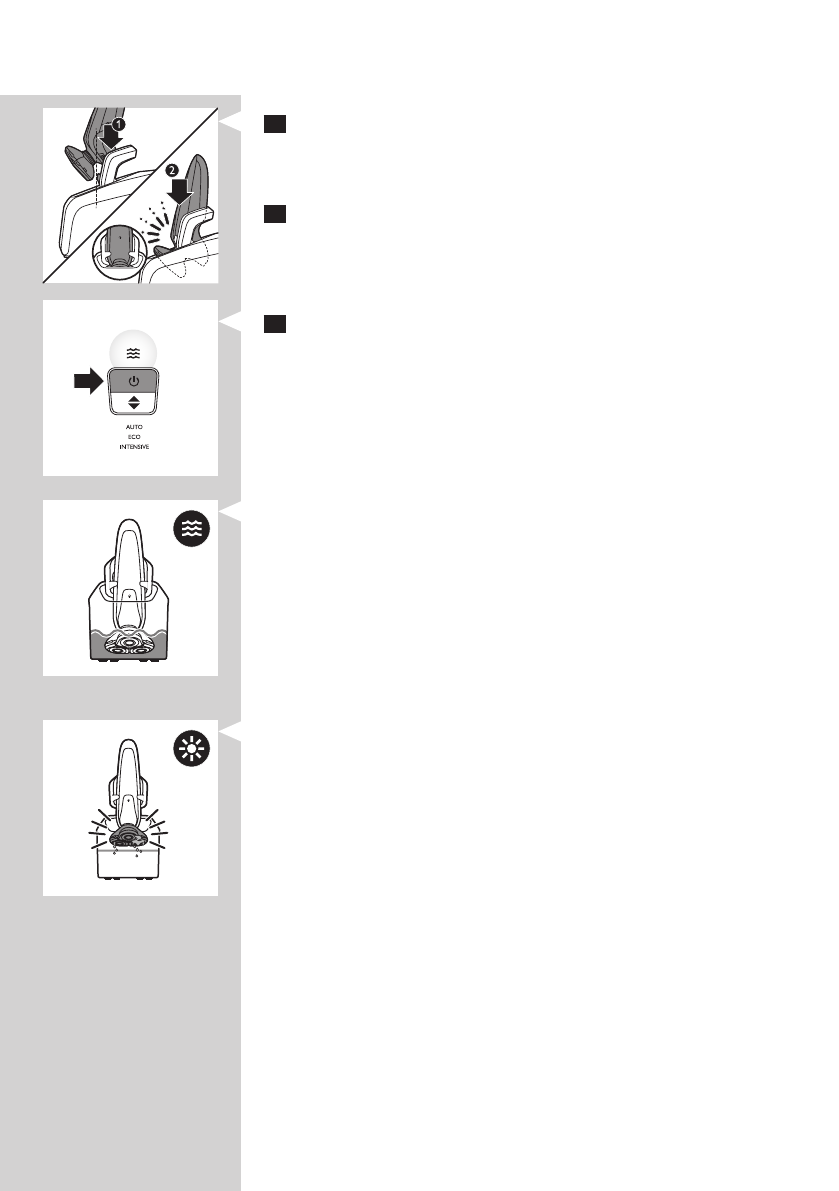 1

2

AUTO
ECO
INTENSIVE