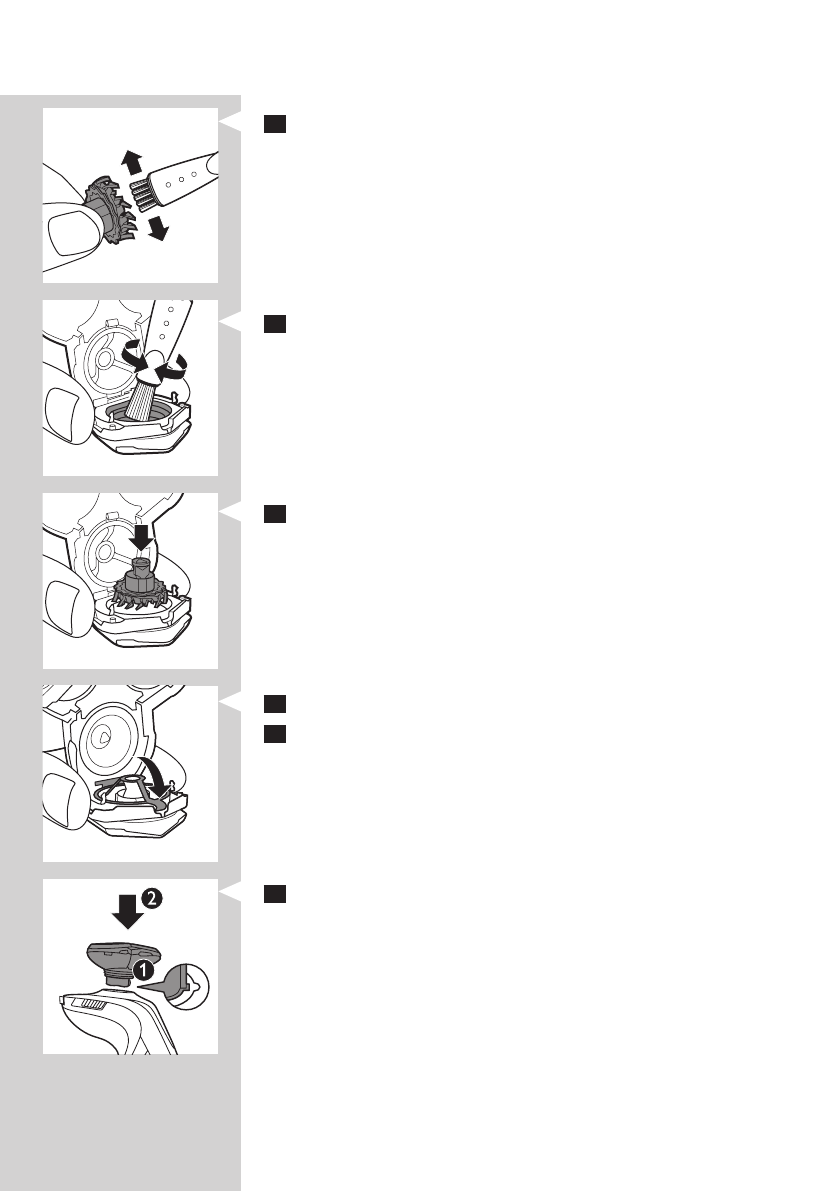 2

1