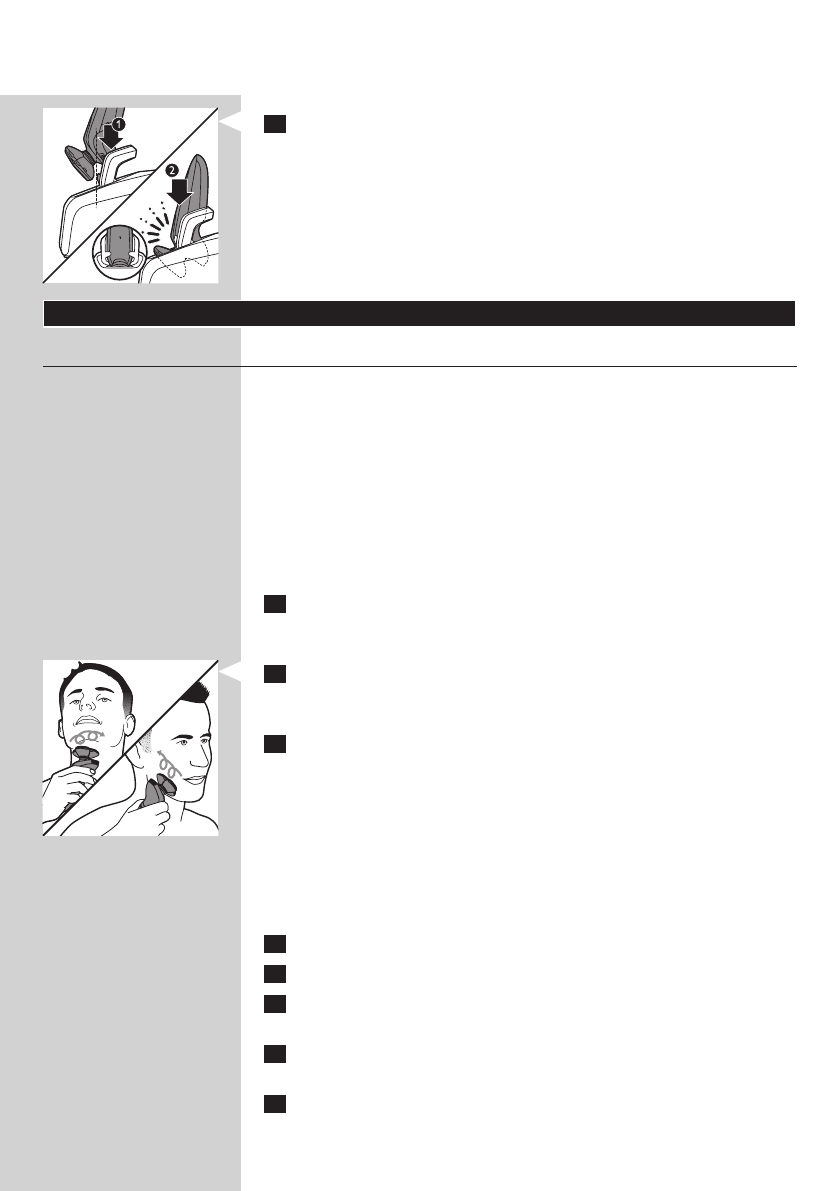 1

2