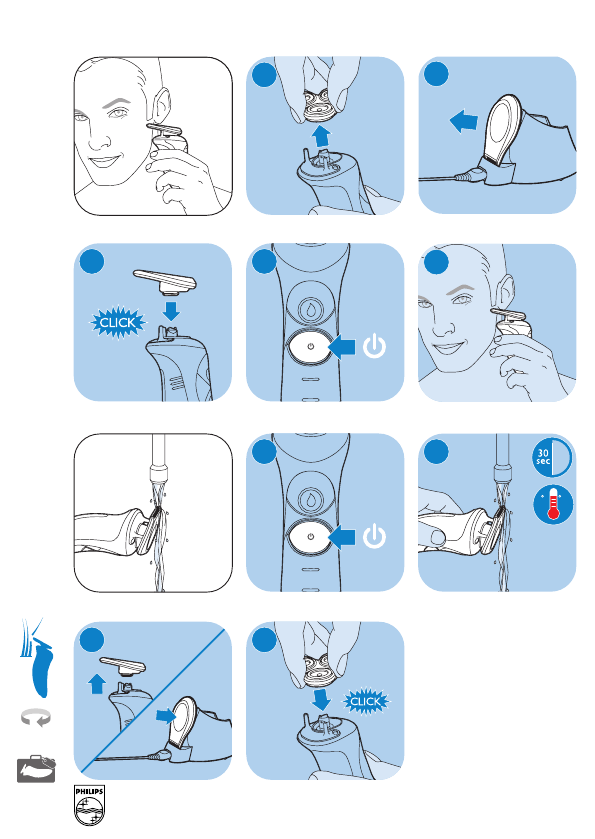 CLICK

30 sec

CLICK

PHILIPS