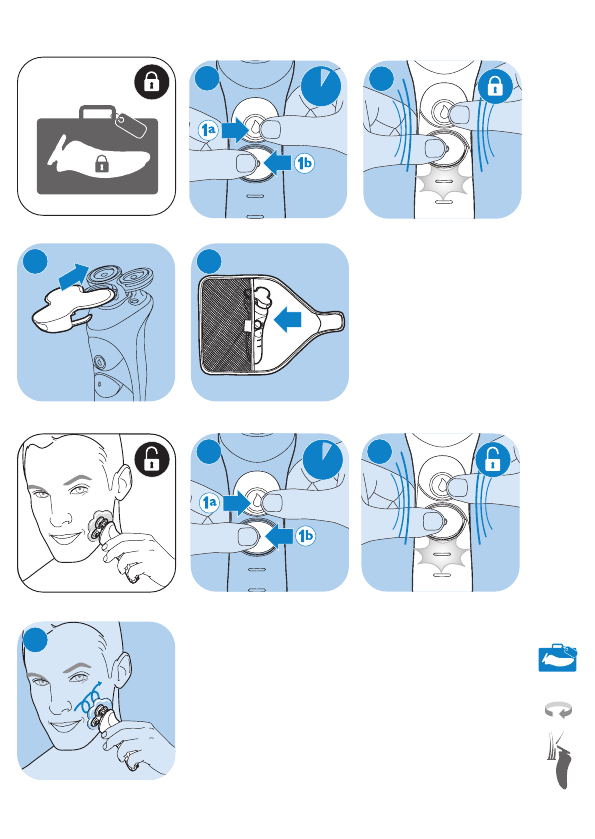 1a
1b
1a
1b