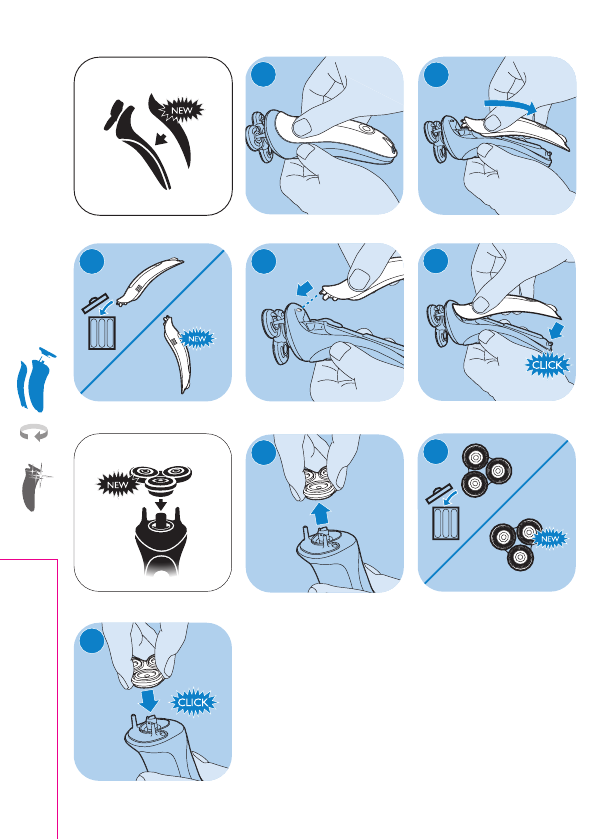 NEW

NEW

CLICK

NEW

NEW

CLICK