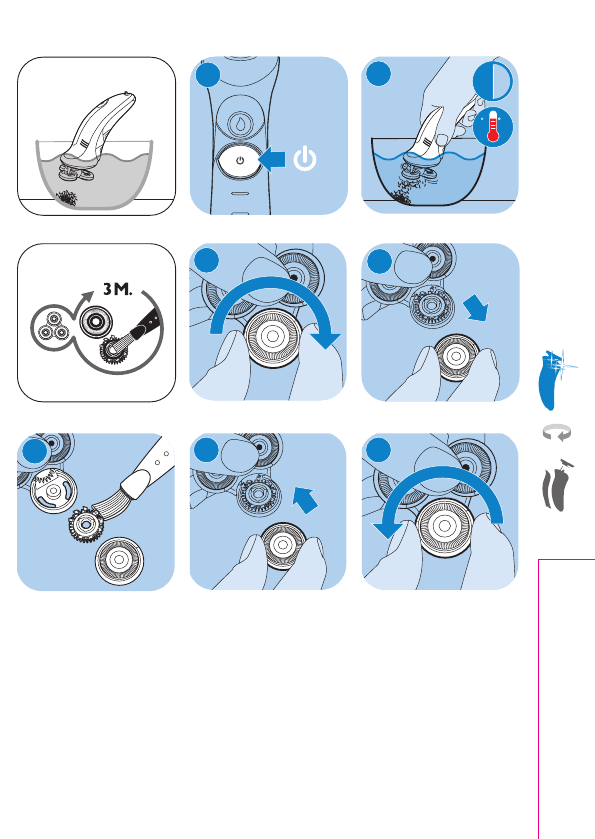 3 M.