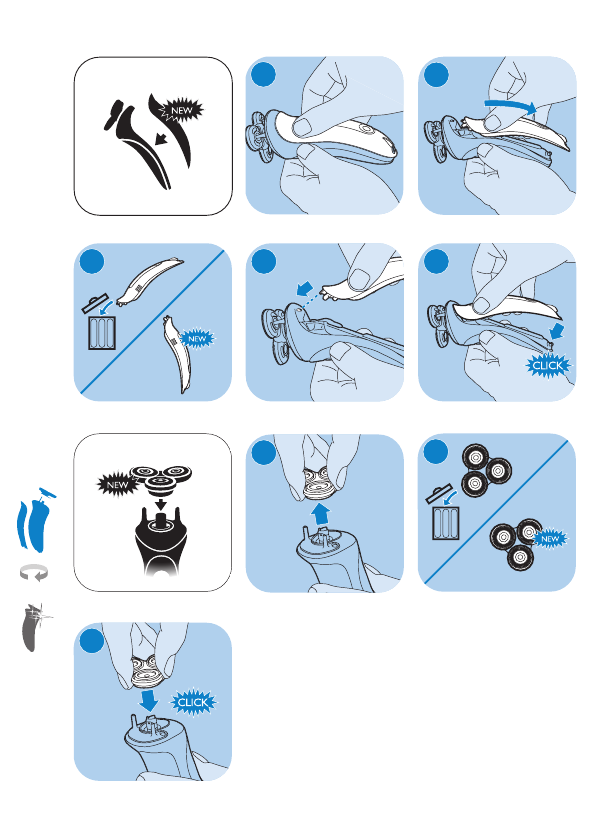 NEW

NEW

CLICK

NEW

NEW

CLICK