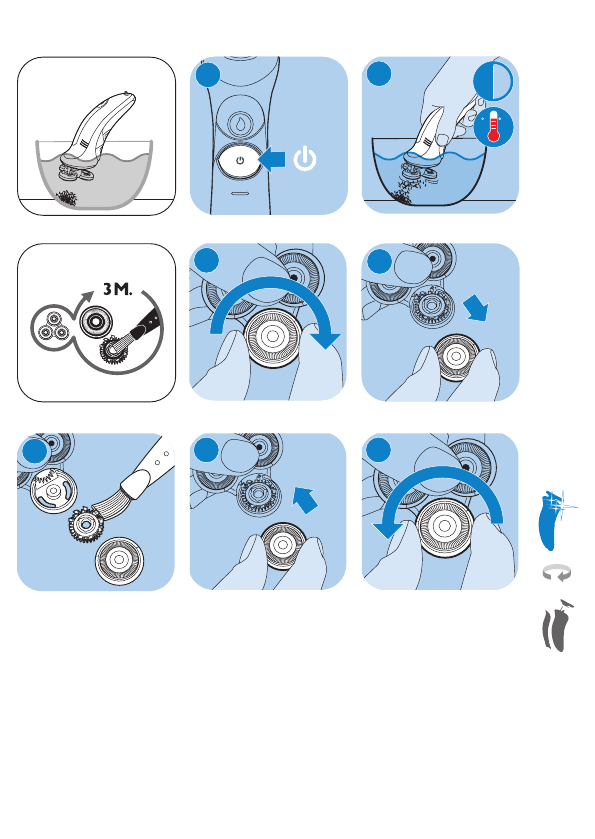 3 M.