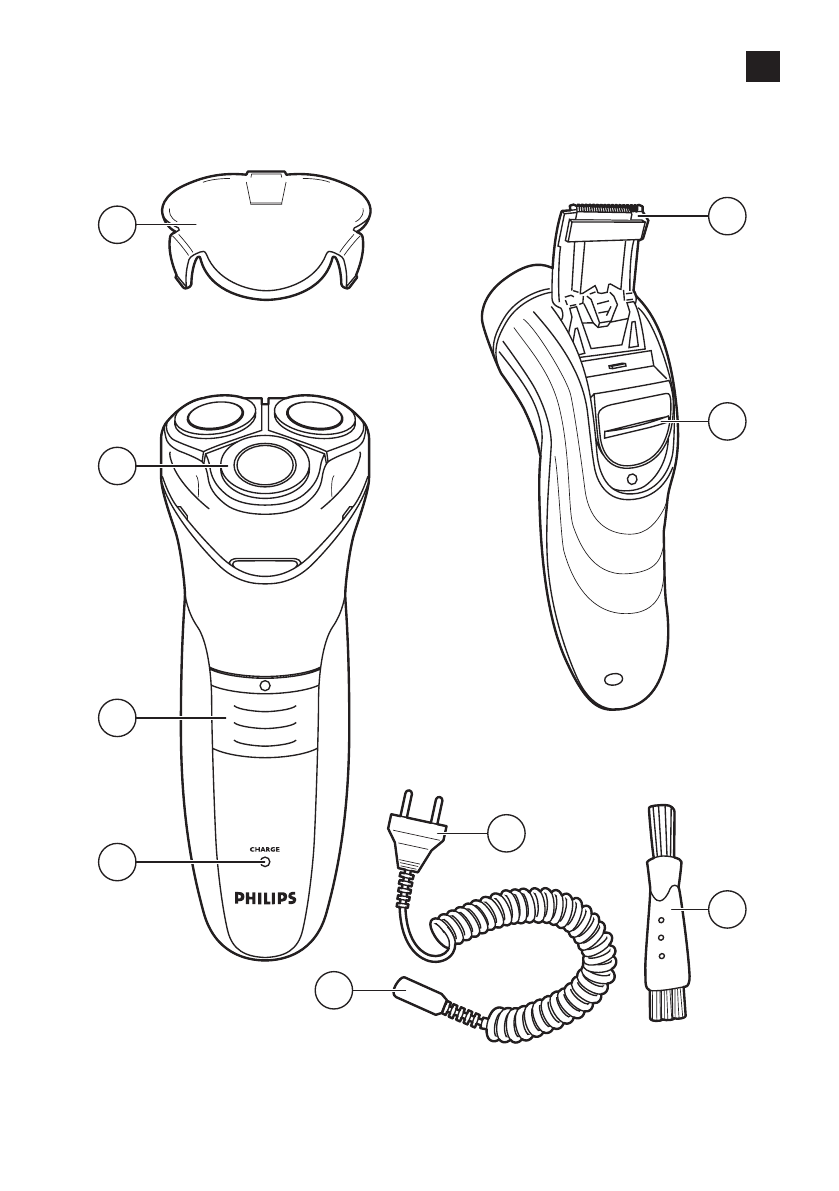 CHARGE

PHILIPS