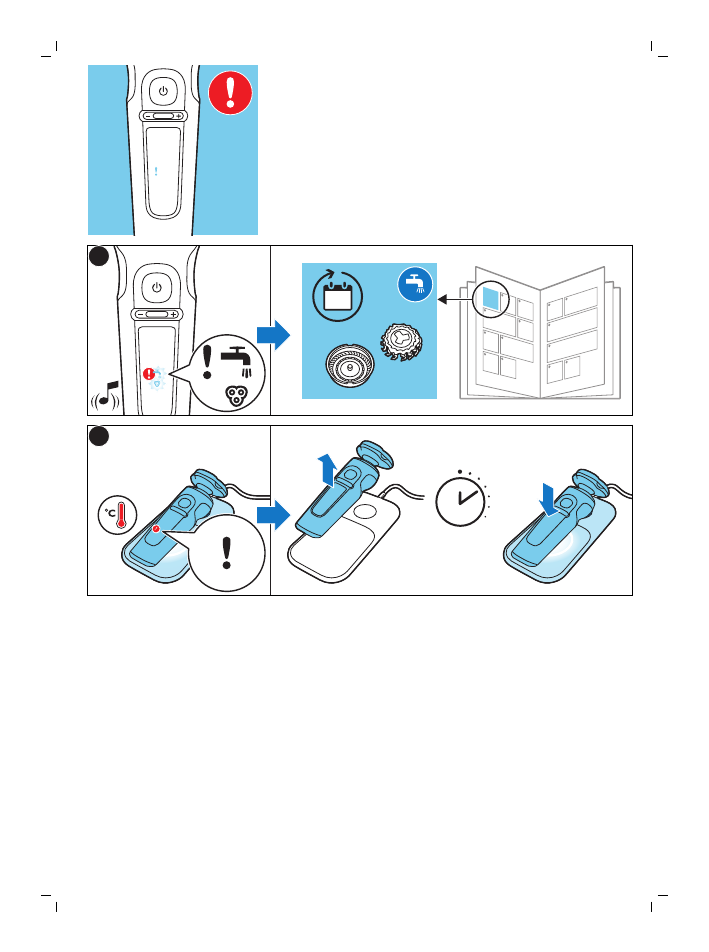 °C