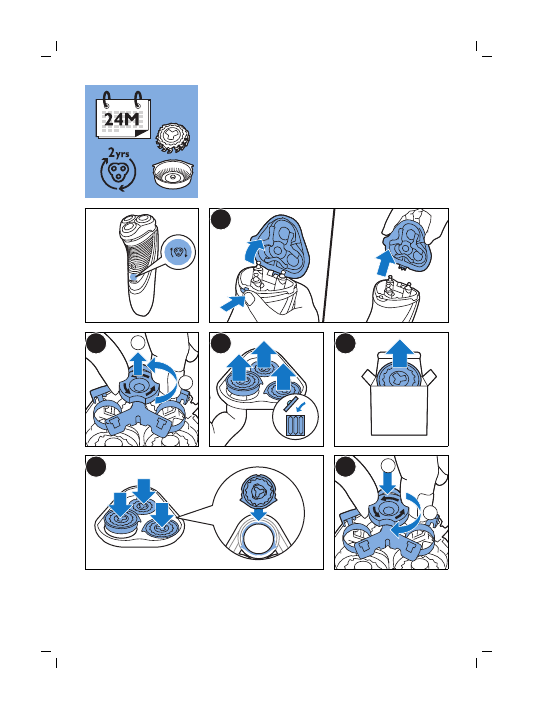 24M

2yrs