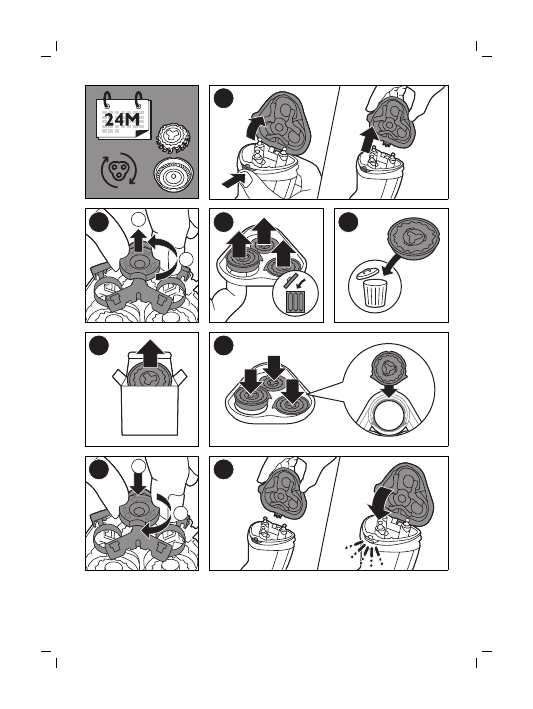 24M