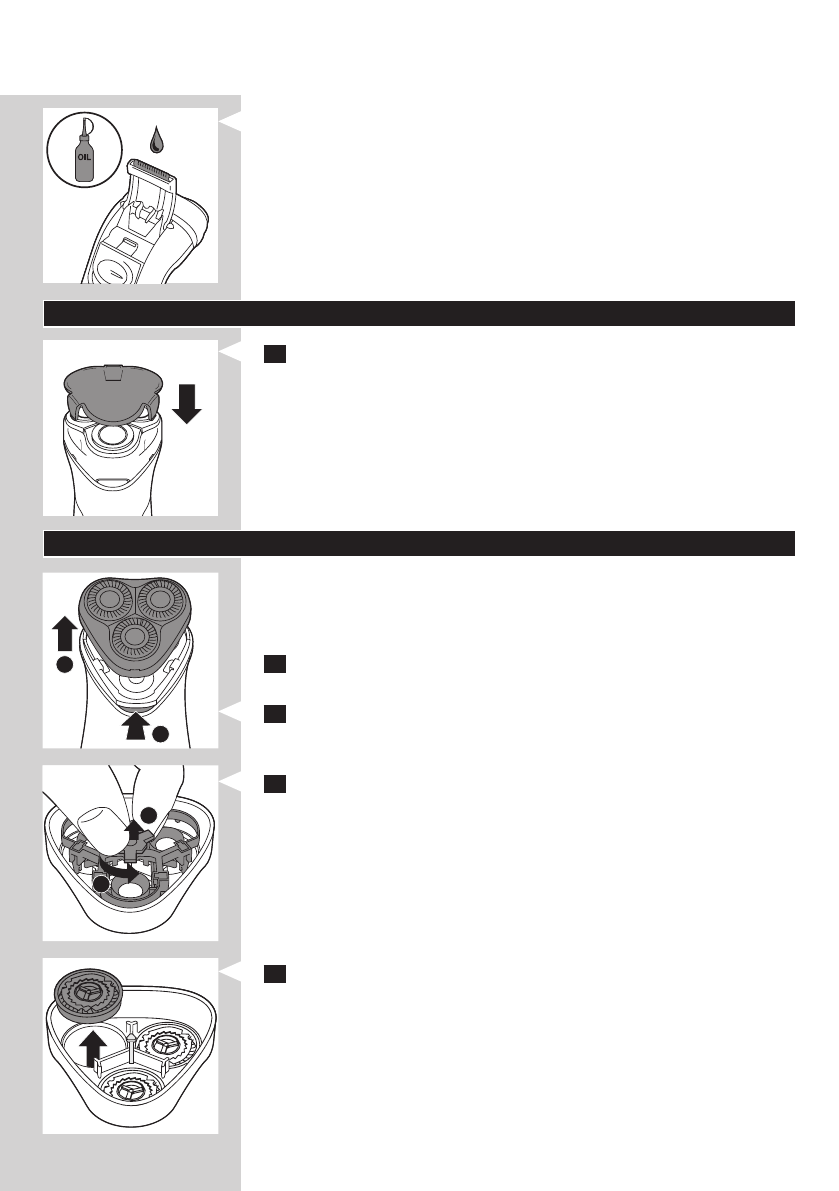 OIL