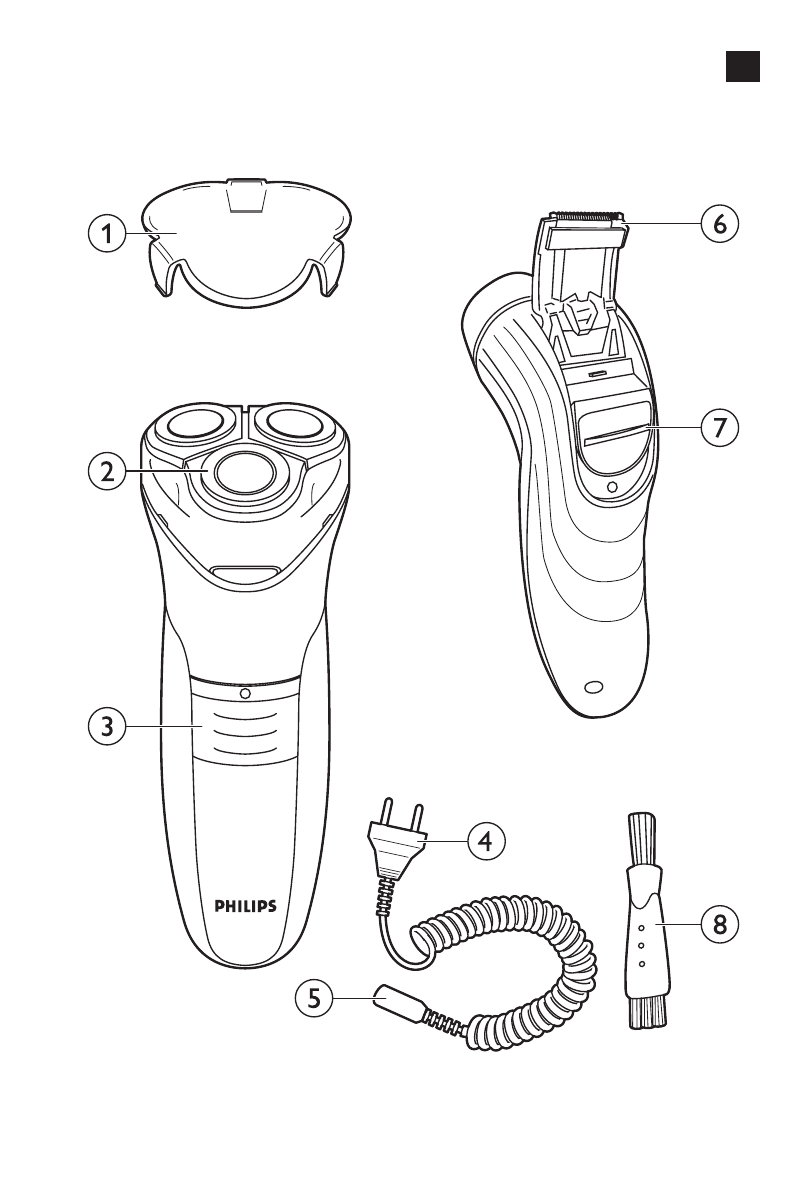 1
6
2
7
3
PHILIPS
4
8
5