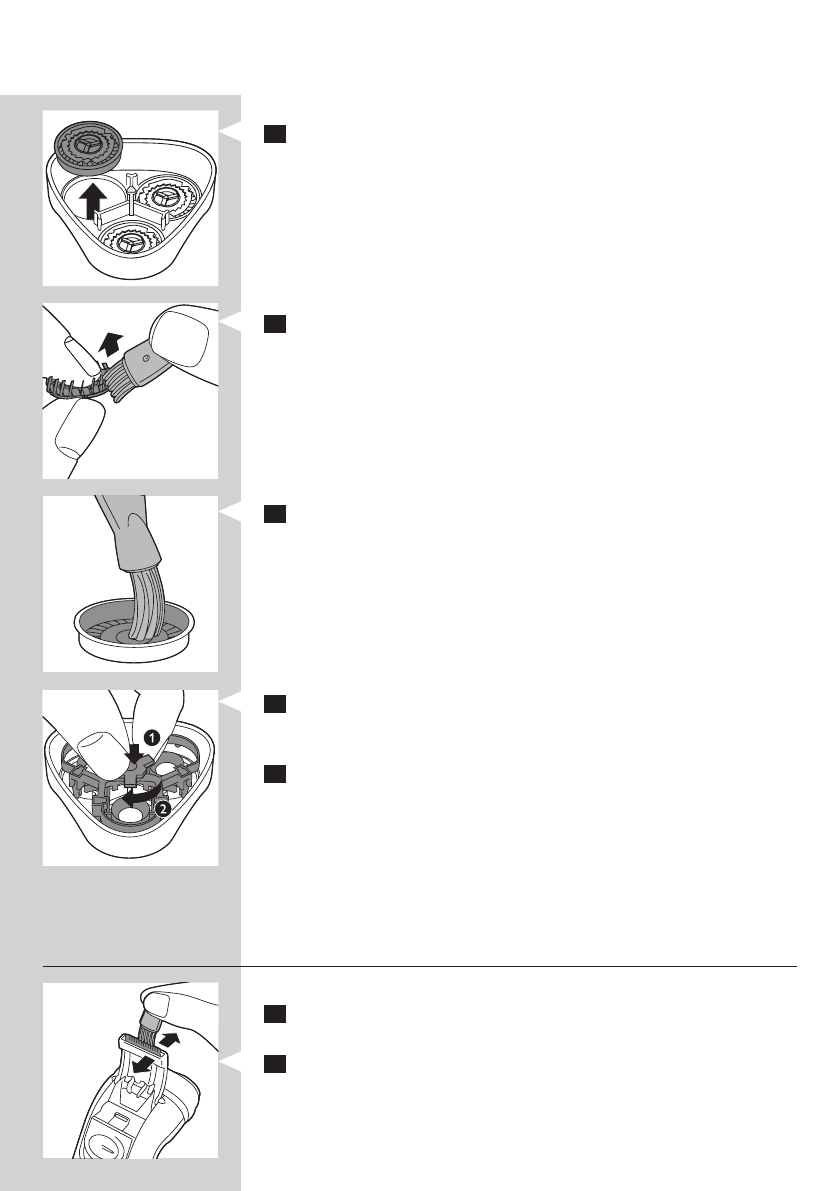 1

2