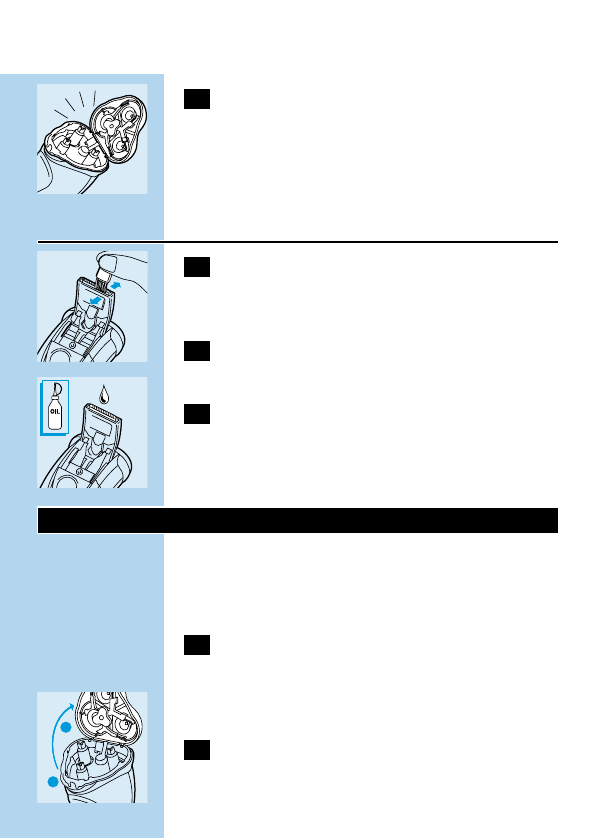 OIL