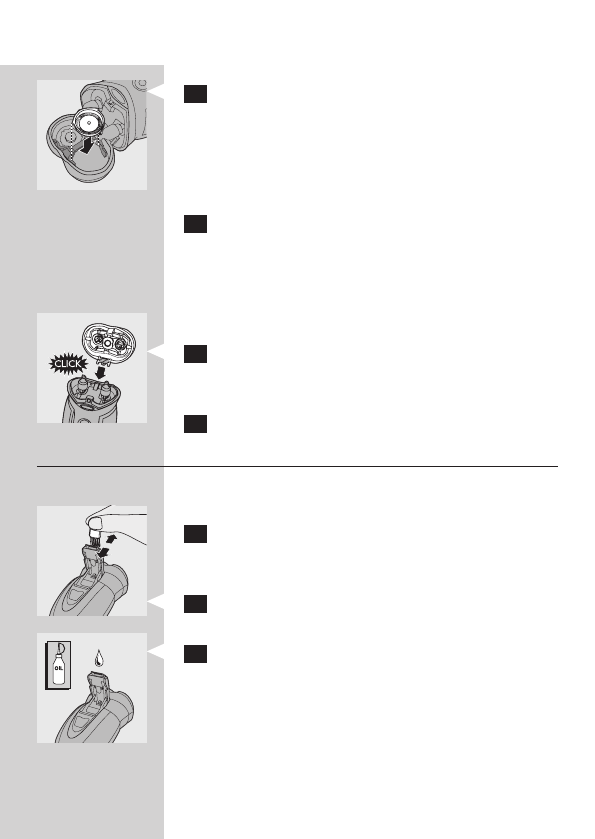 CLICK

OIL