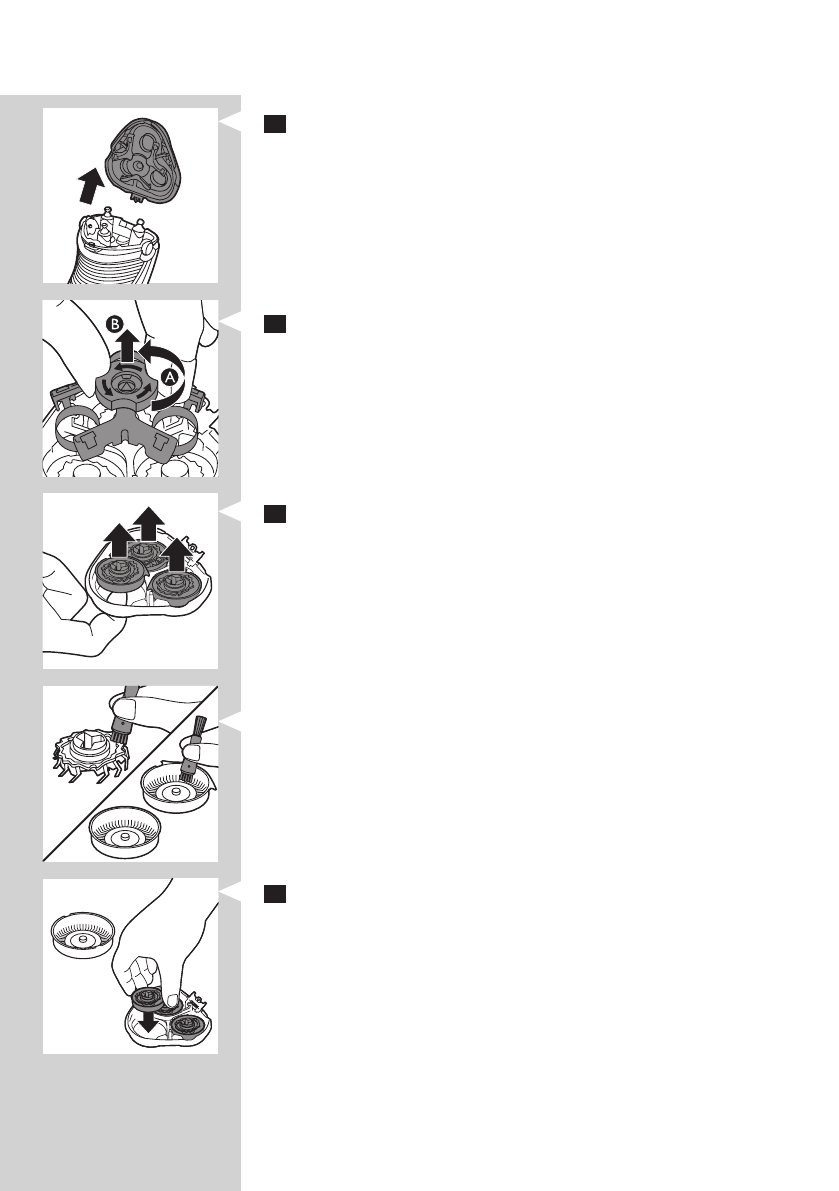 B

A