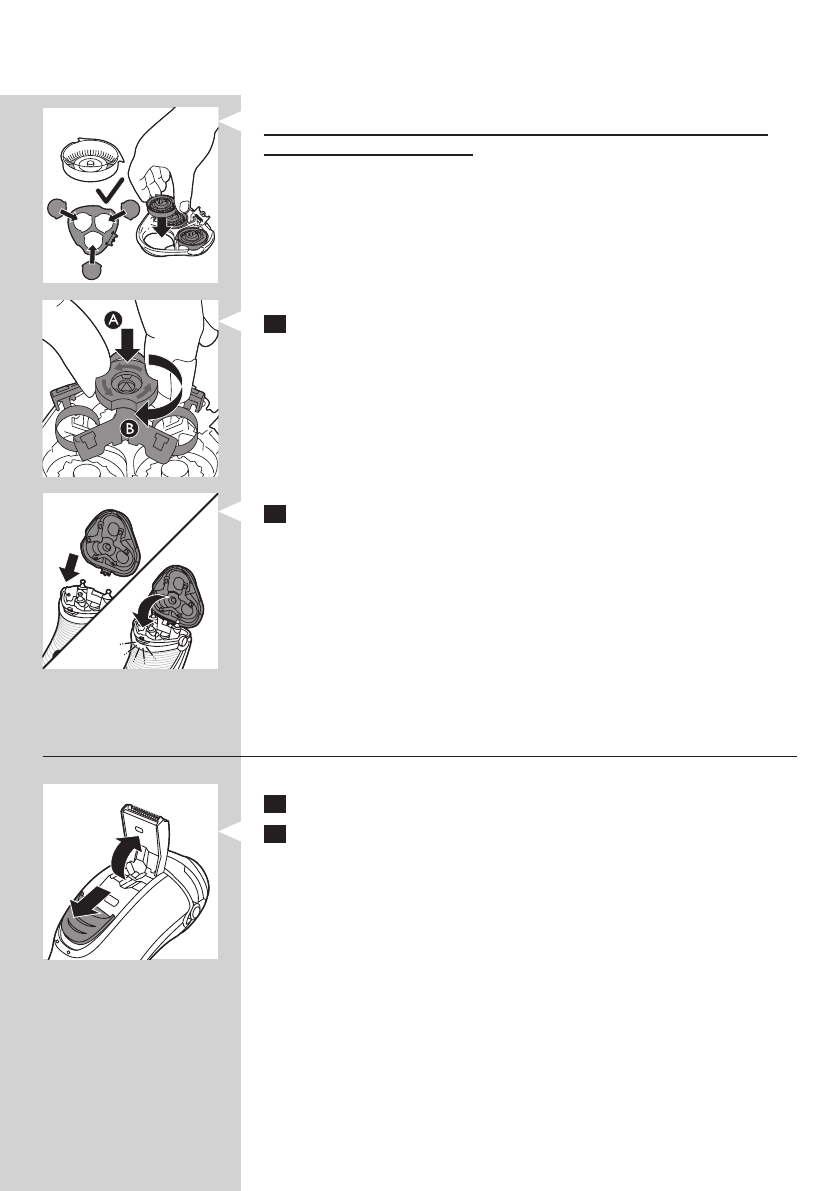 A

B