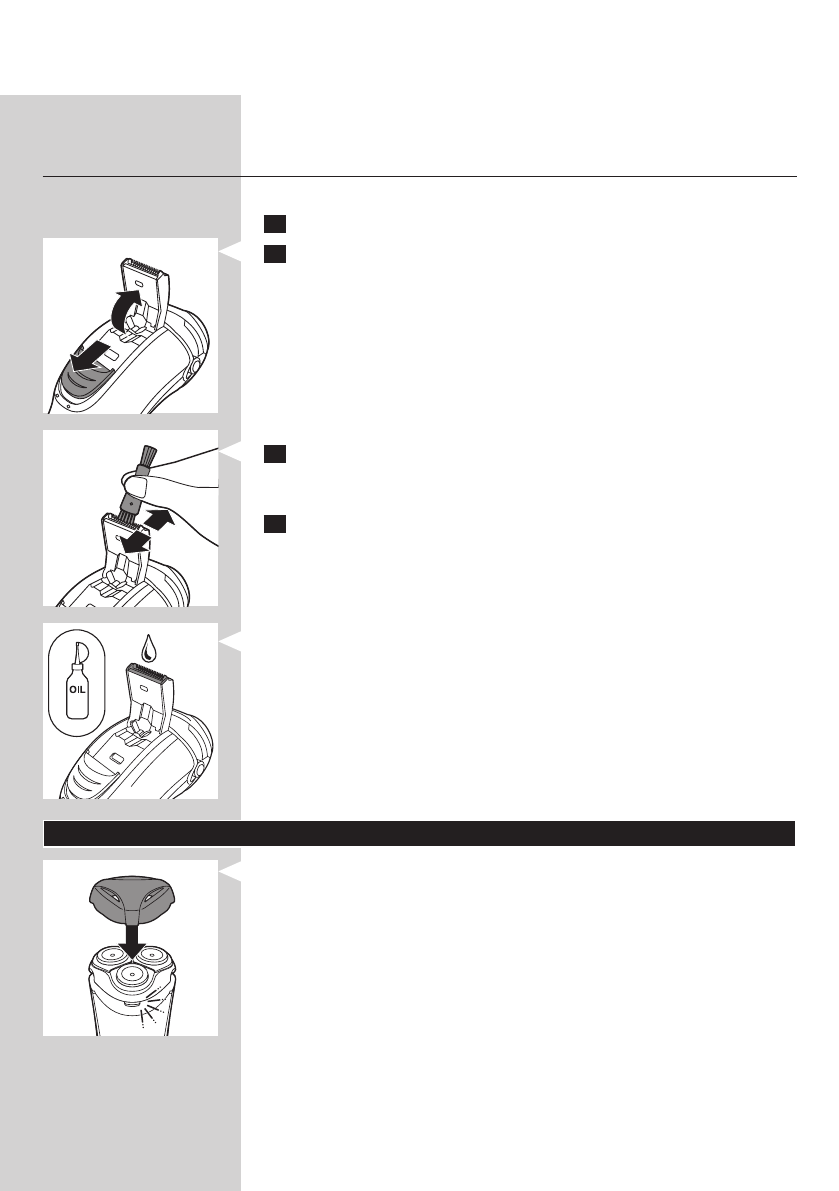 OIL