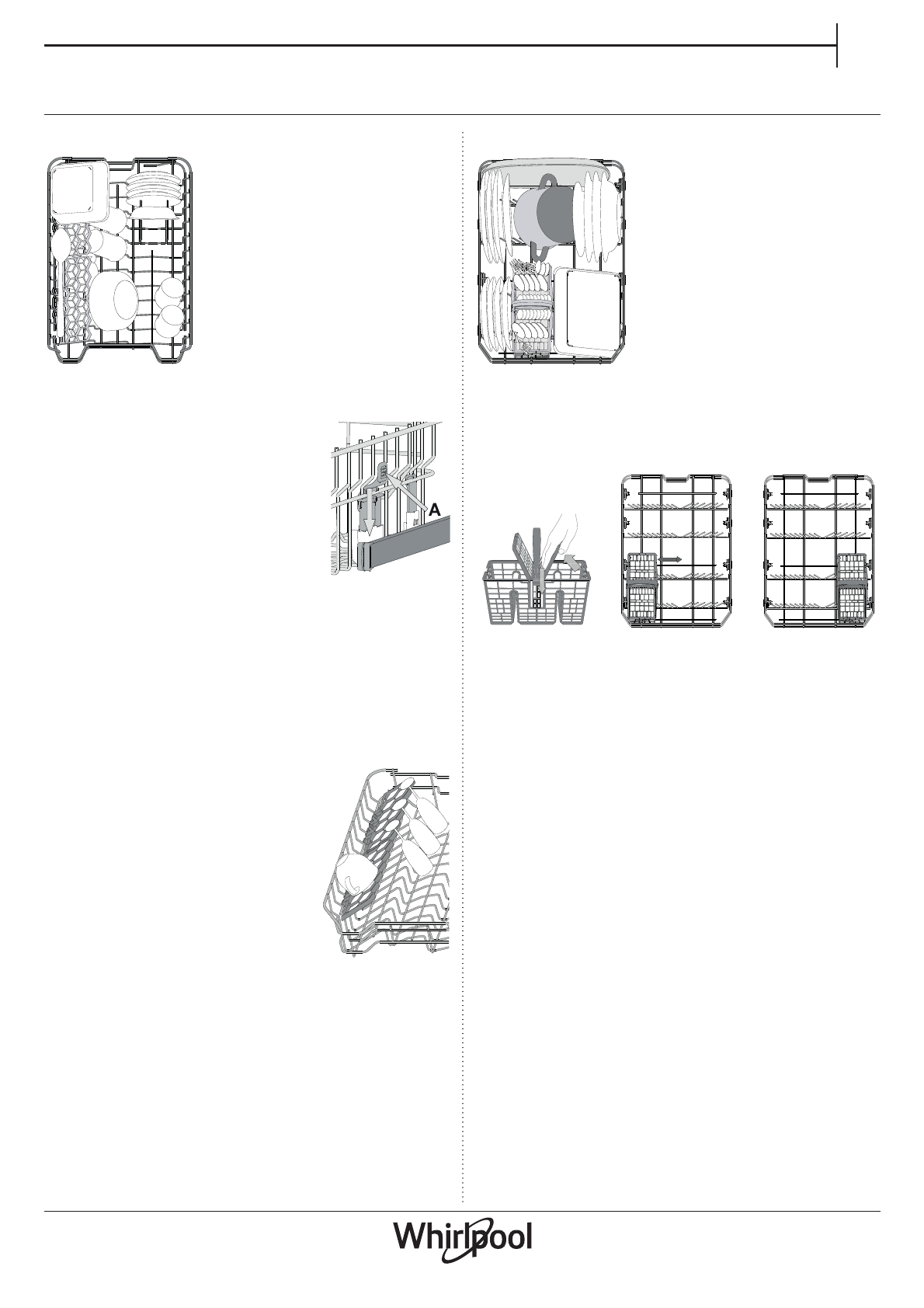 A

Whirlpool