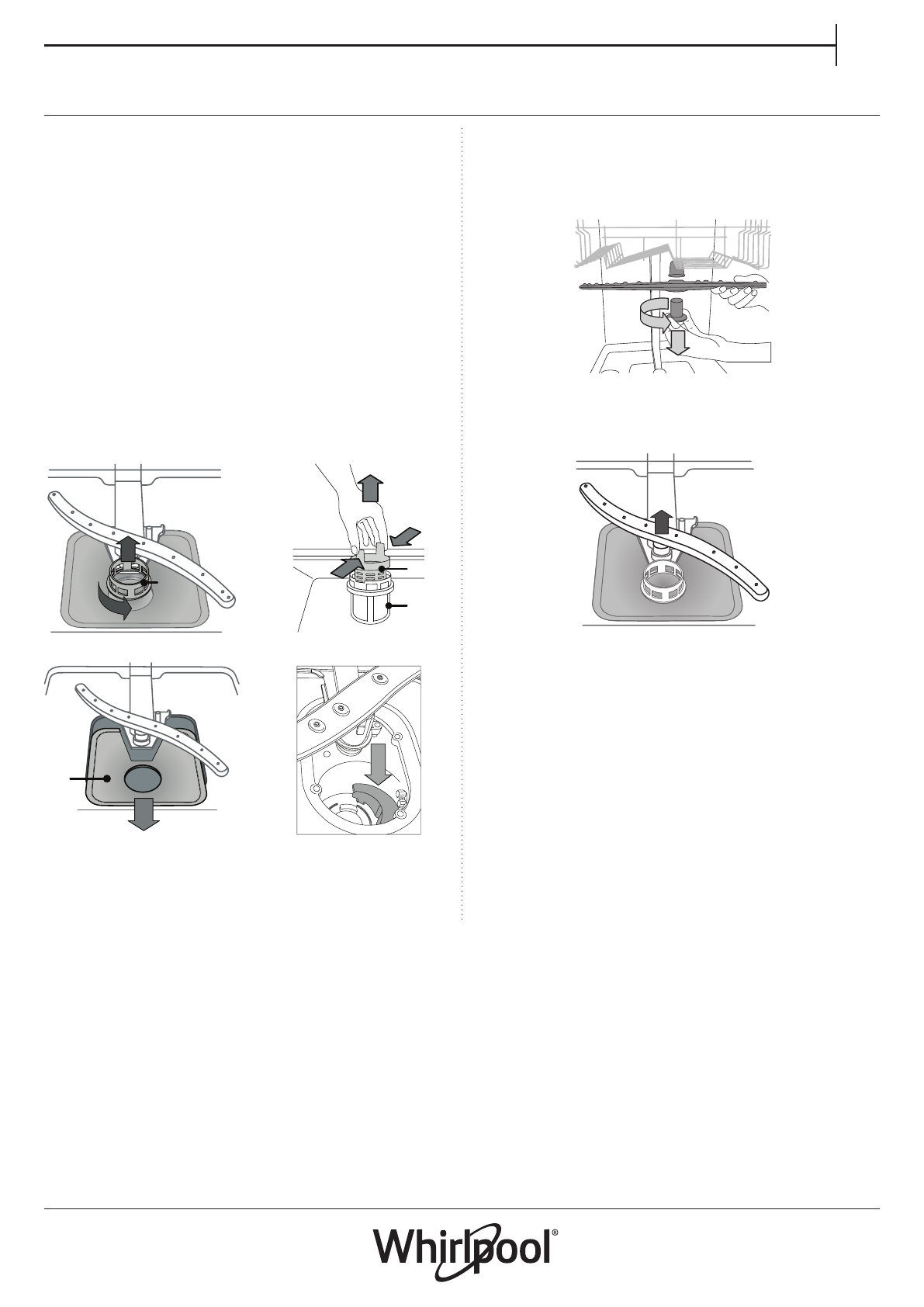 Whirlpool®