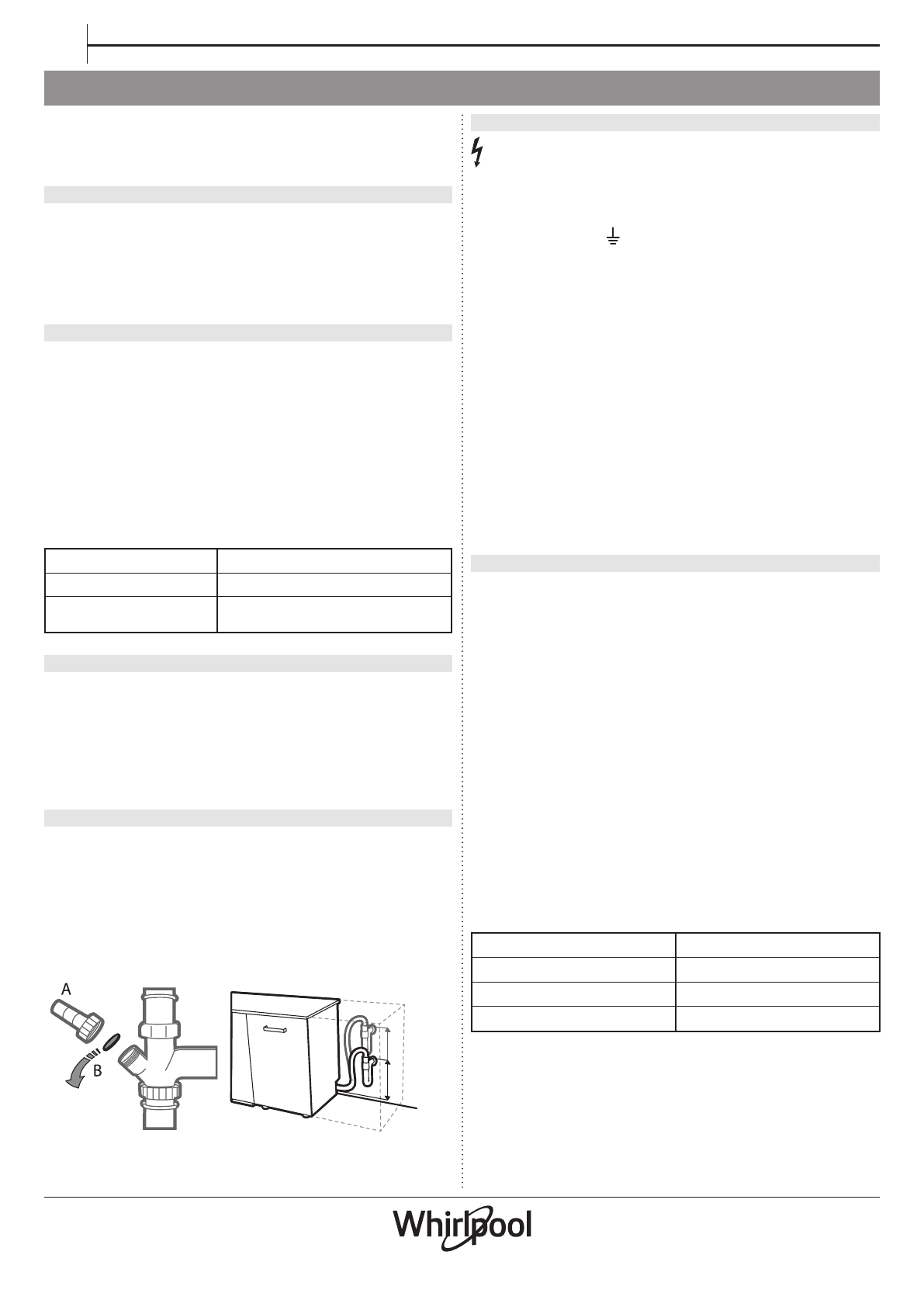 A

B

Whirlpool