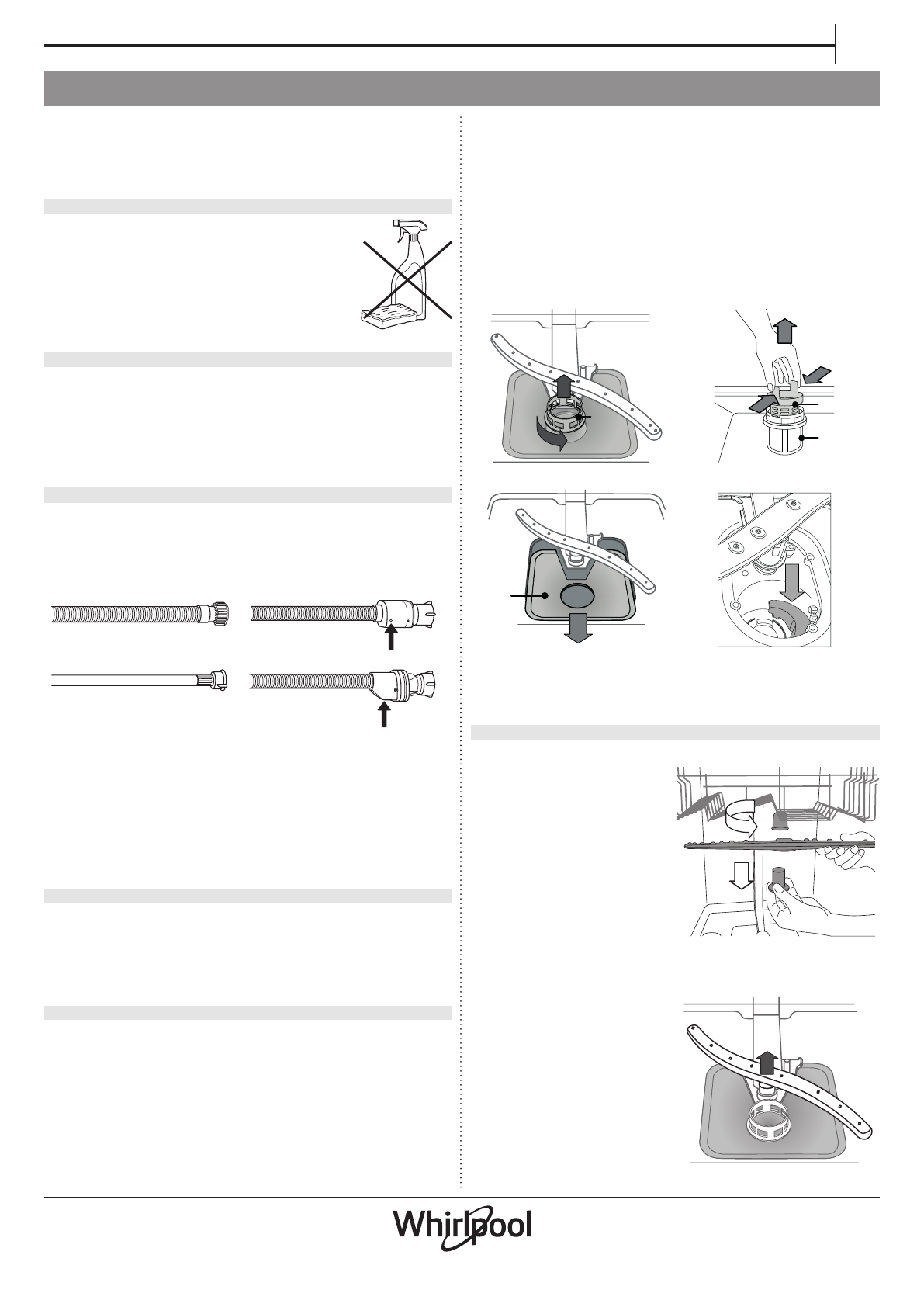 Whirlpool