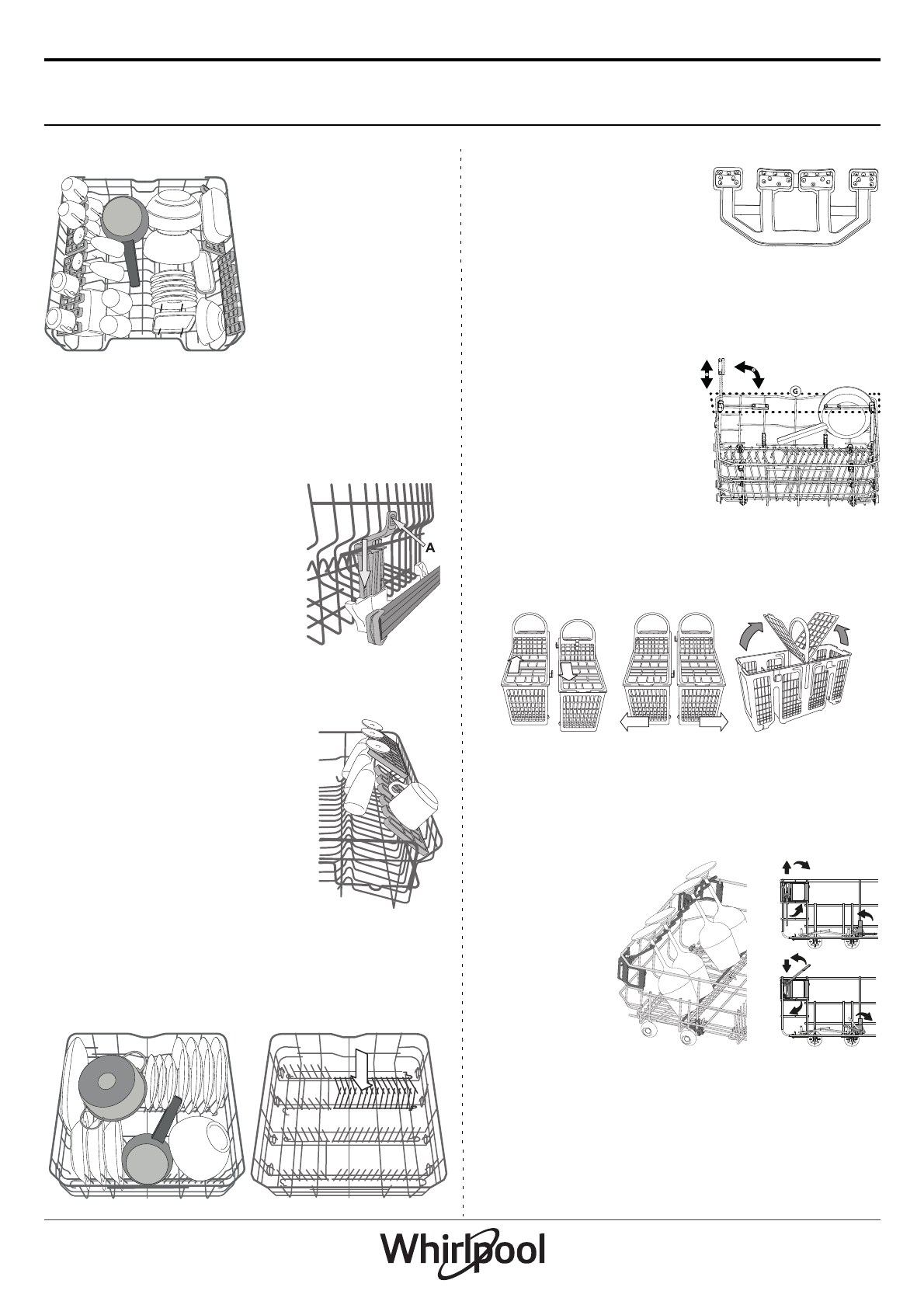 A

G

Whirlpool