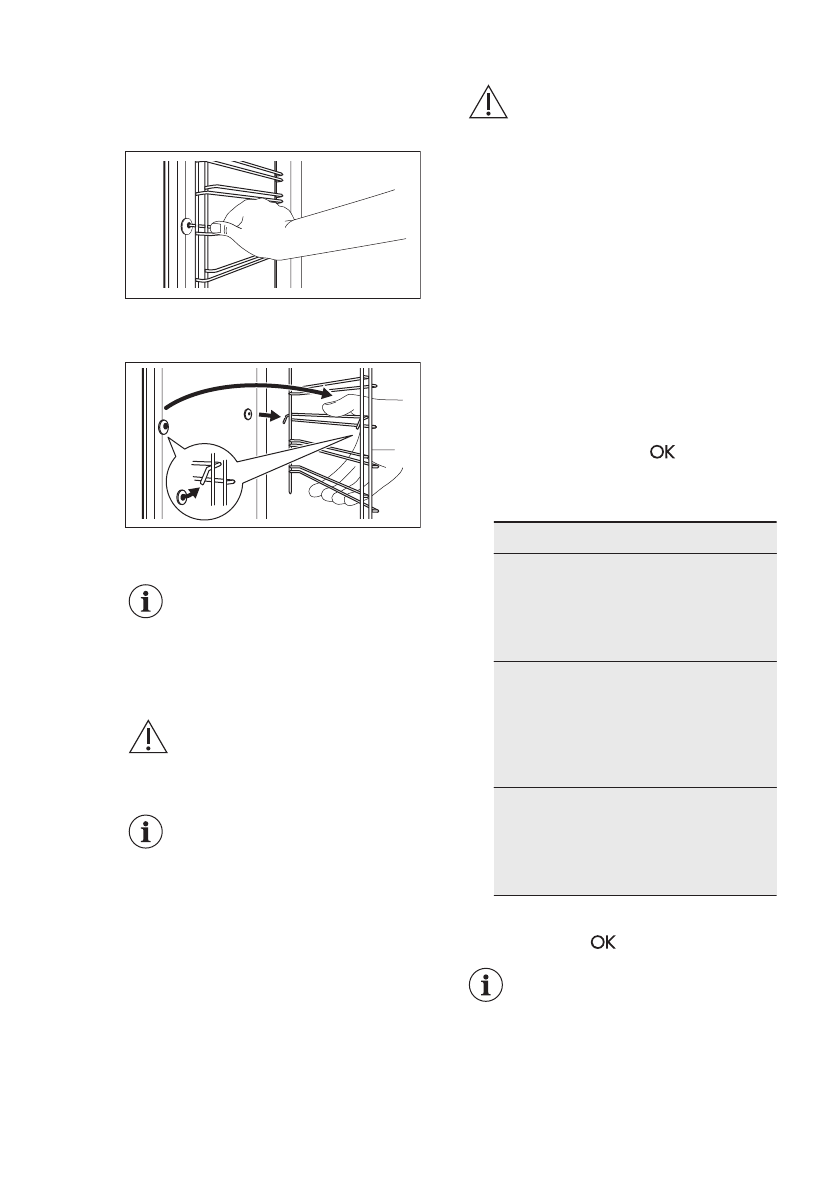 OK

OK