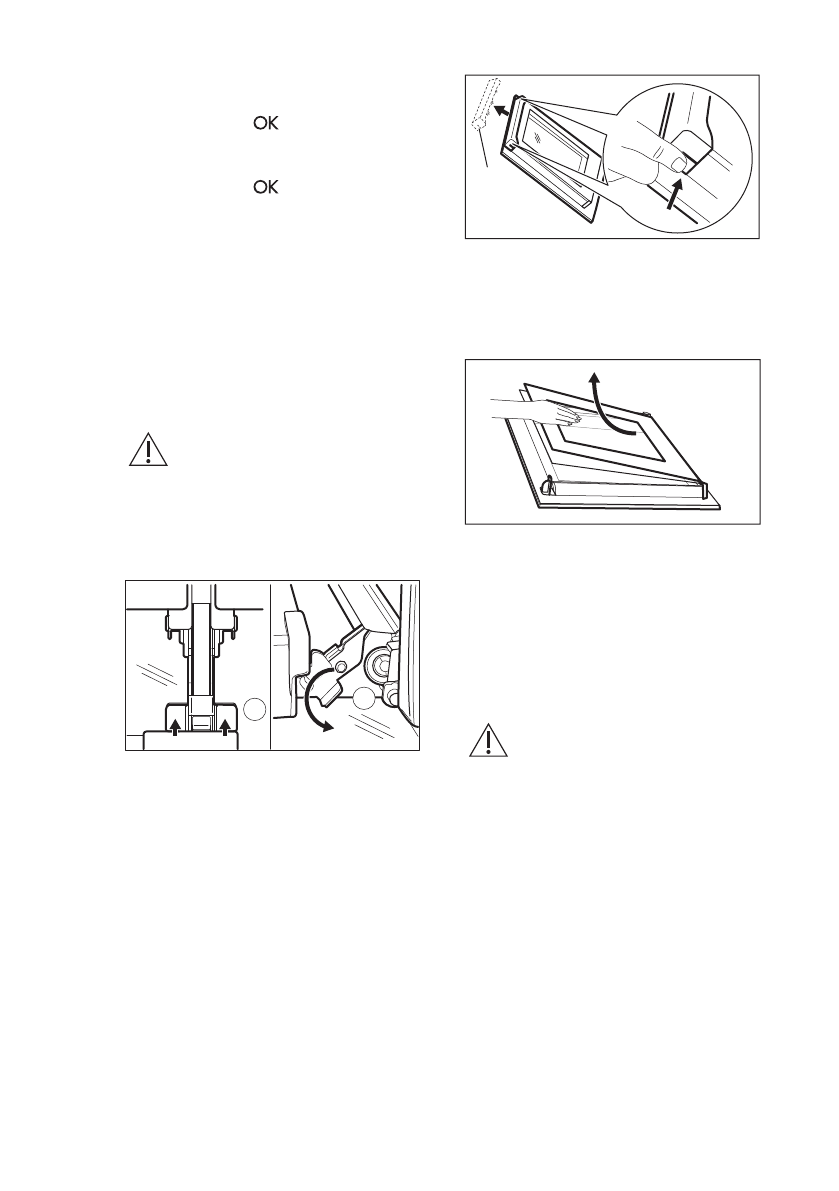 OK

OK