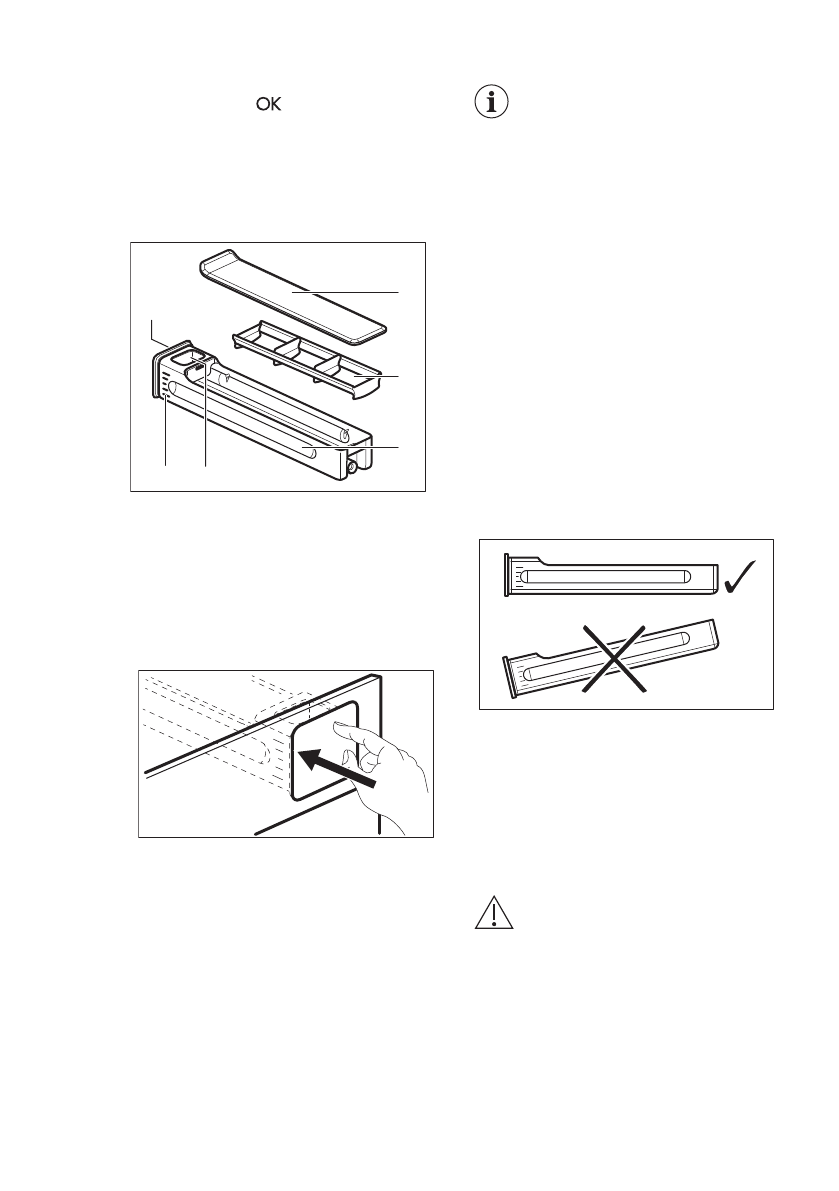 OK