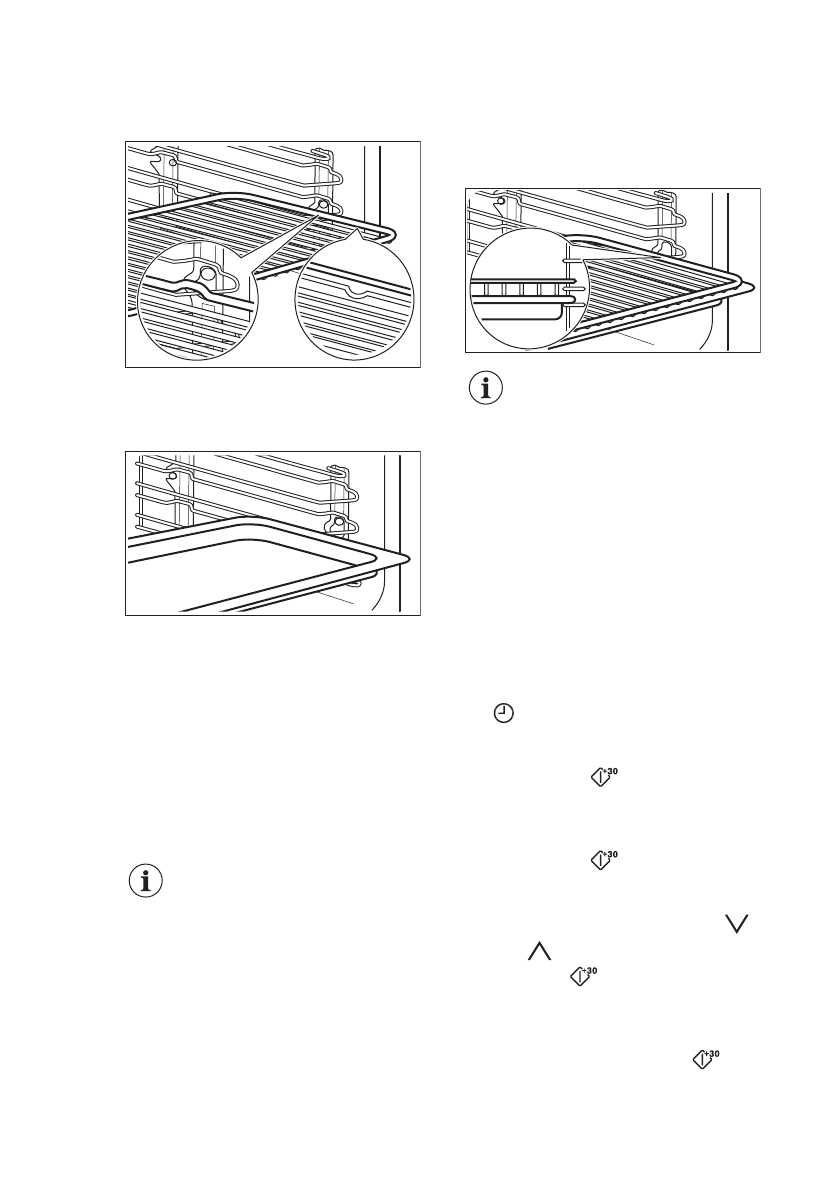 +30

+30

+30

+30