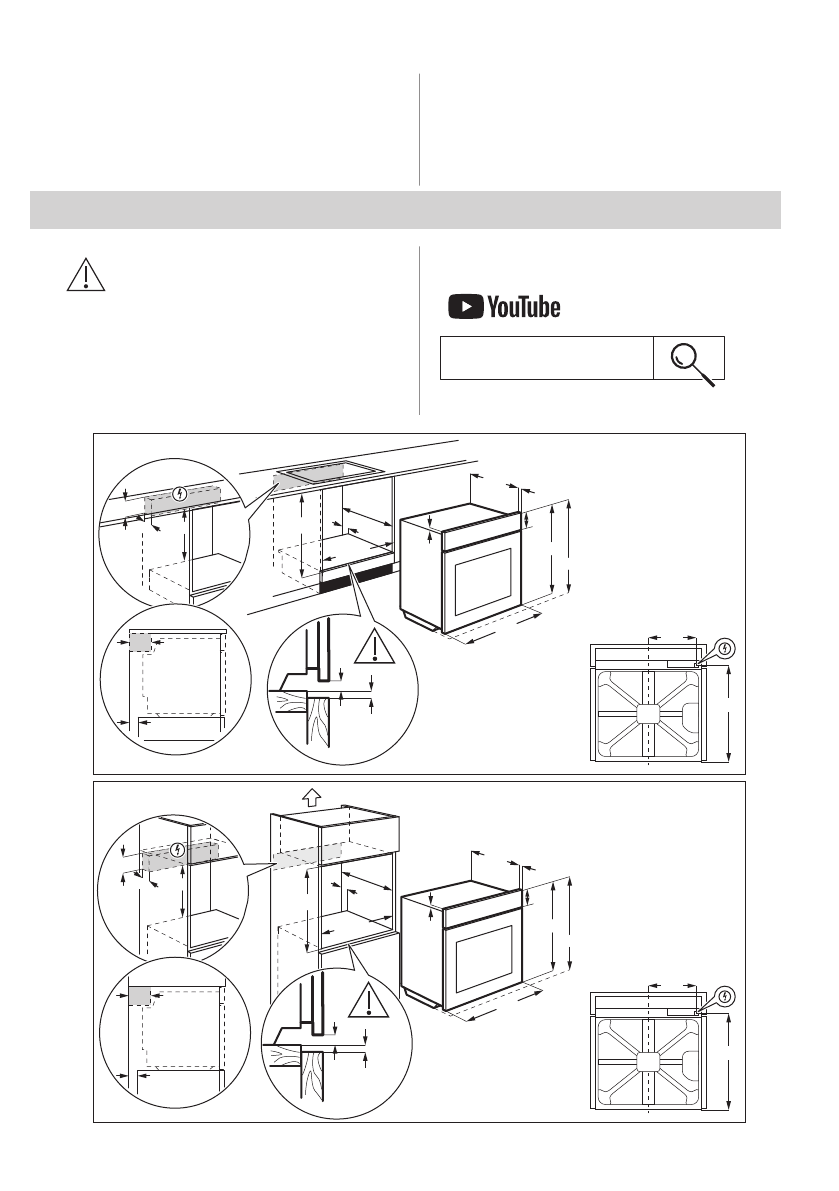 YouTube