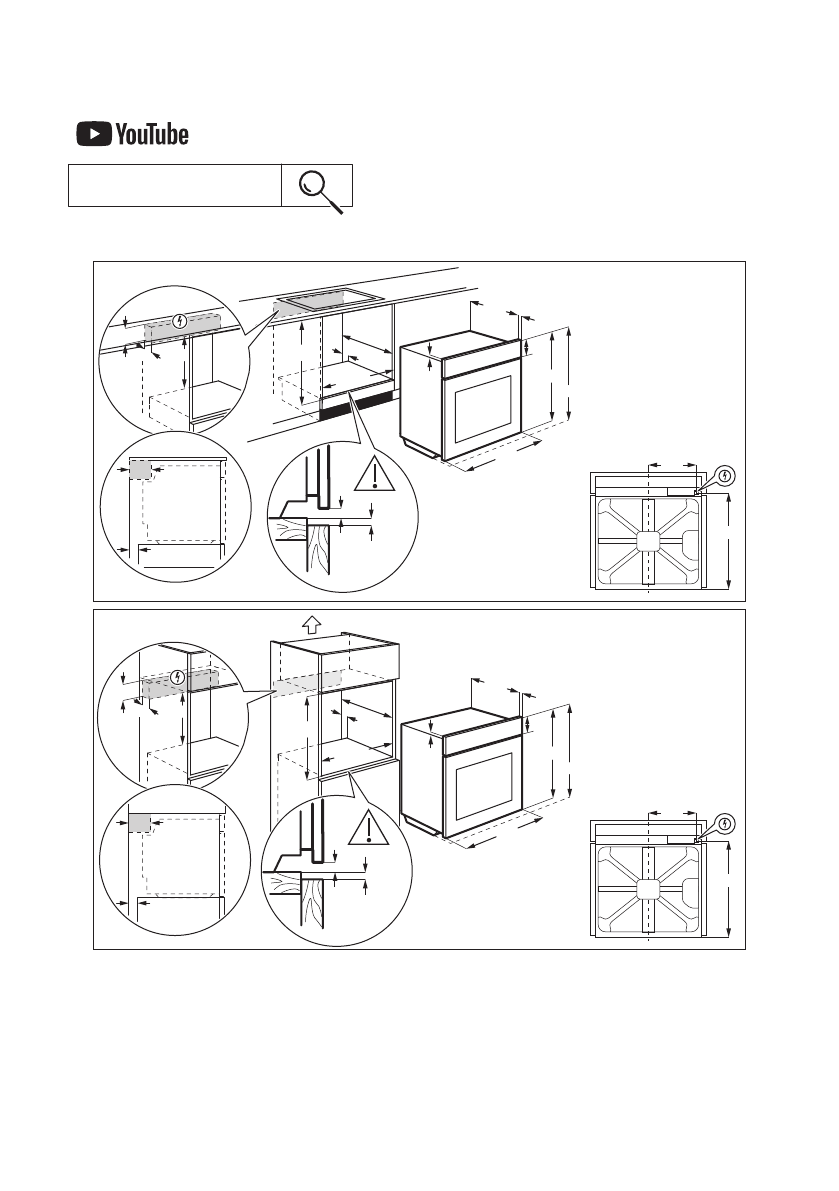 YouTube