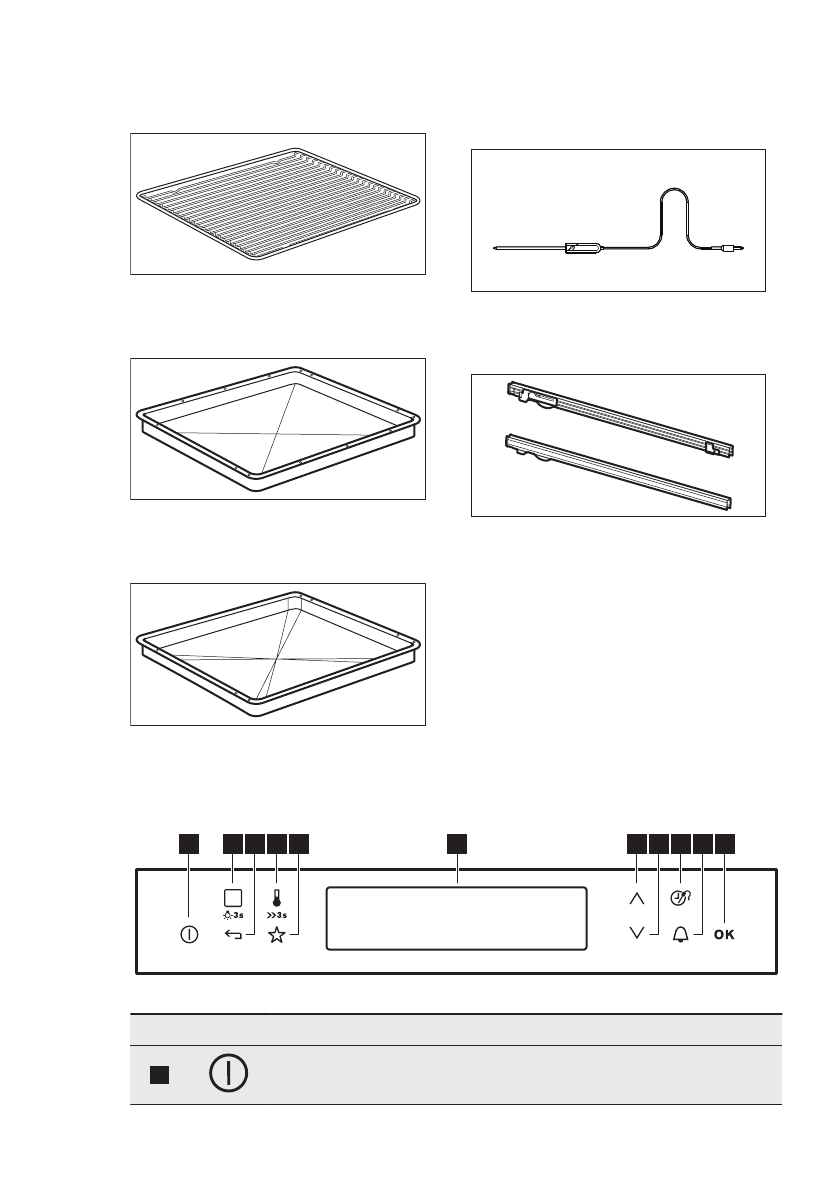 3s

3s

OK