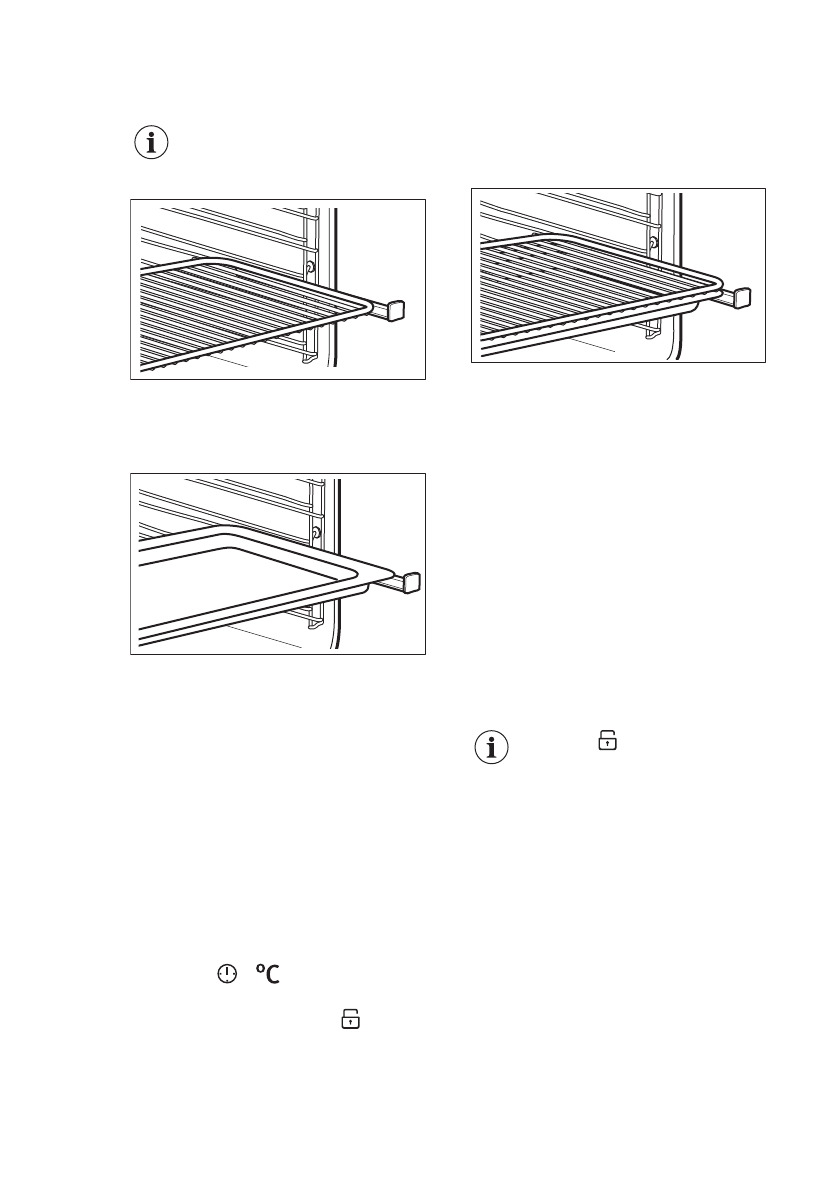 °C