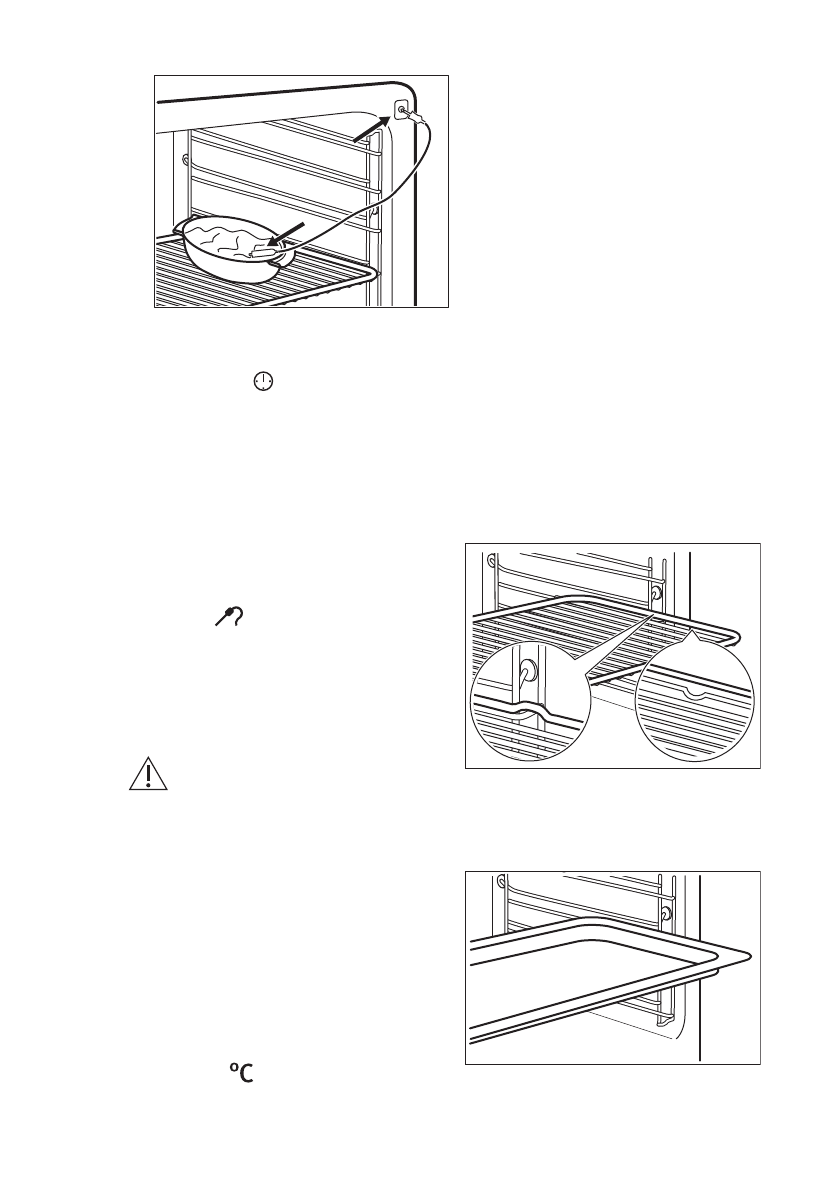 °C