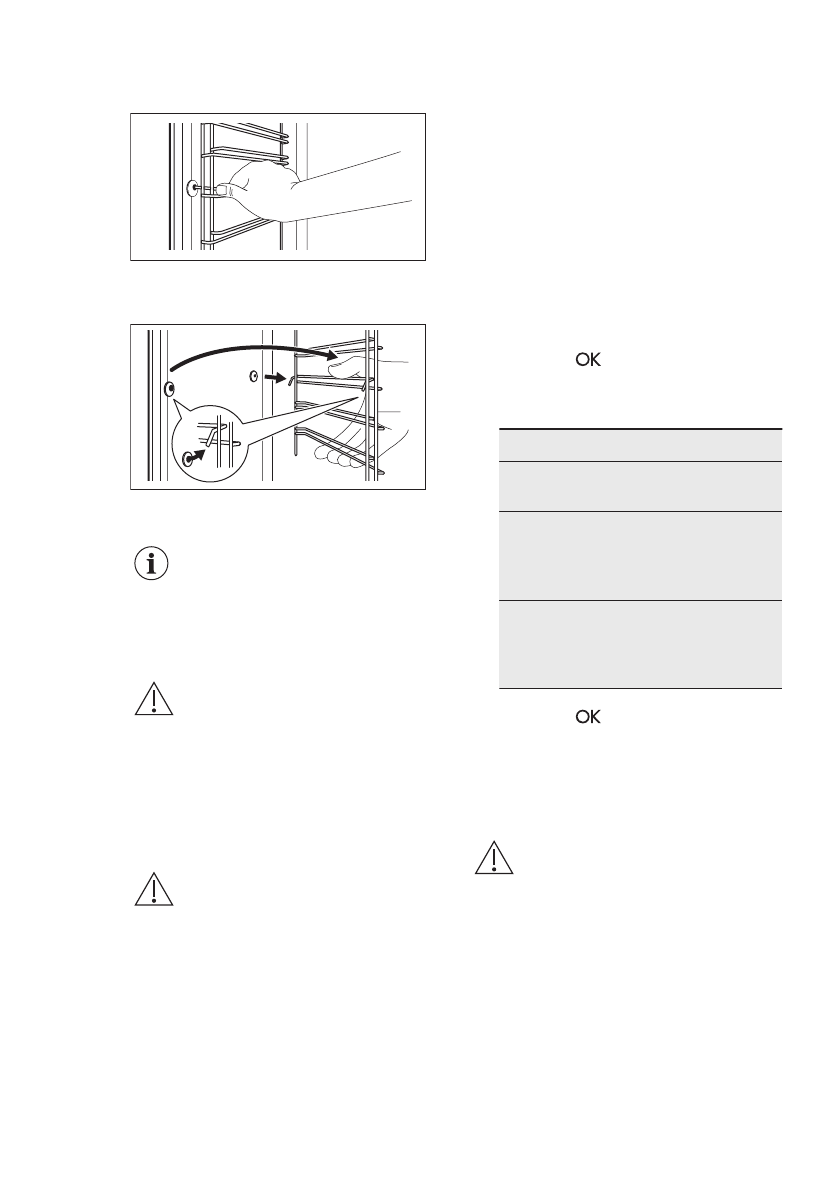 OK

OK