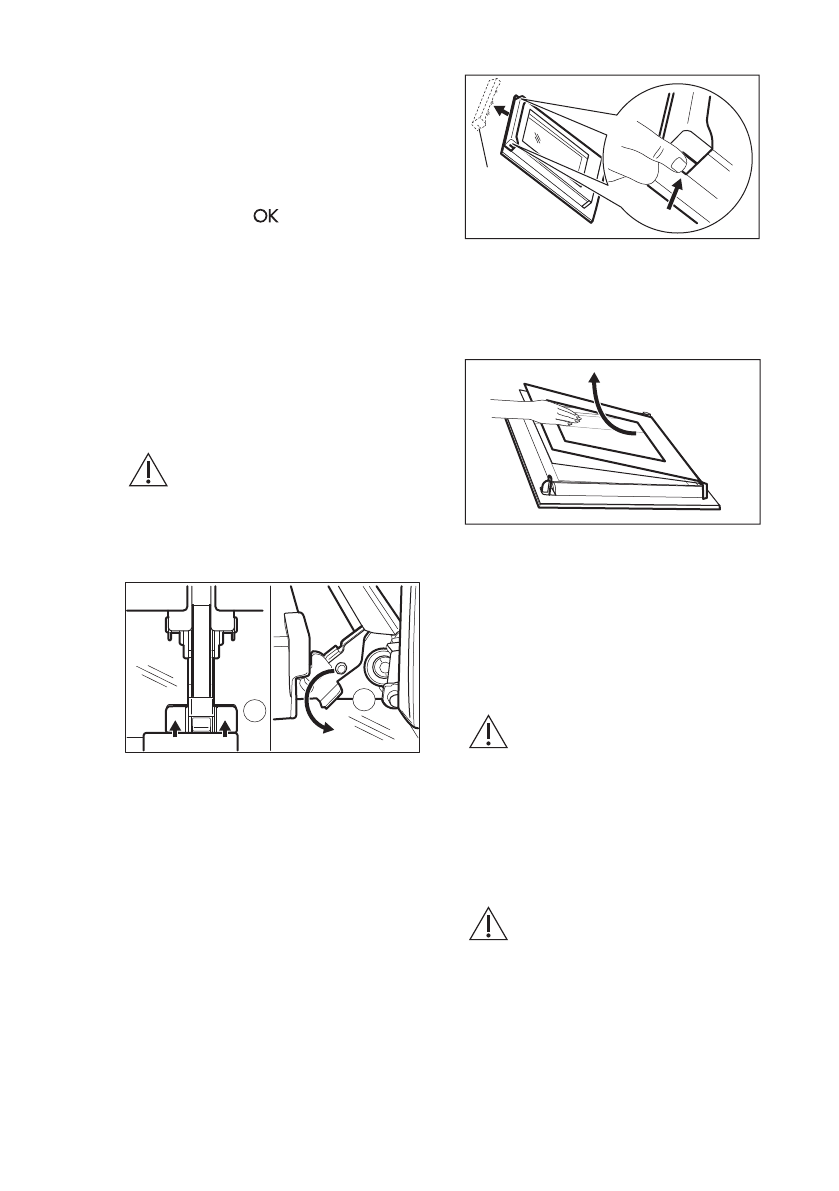 OK