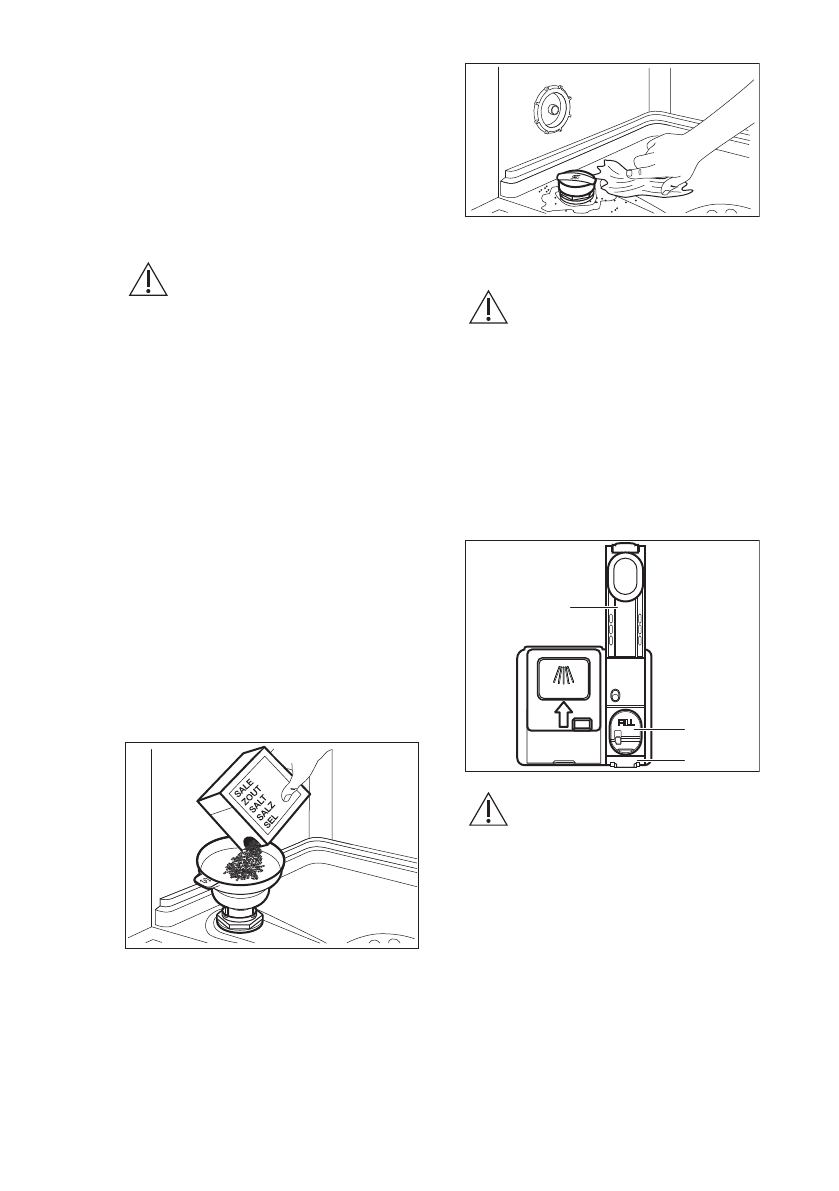 SALE
ZOUT
SALT
SALZ
SEL

FILL