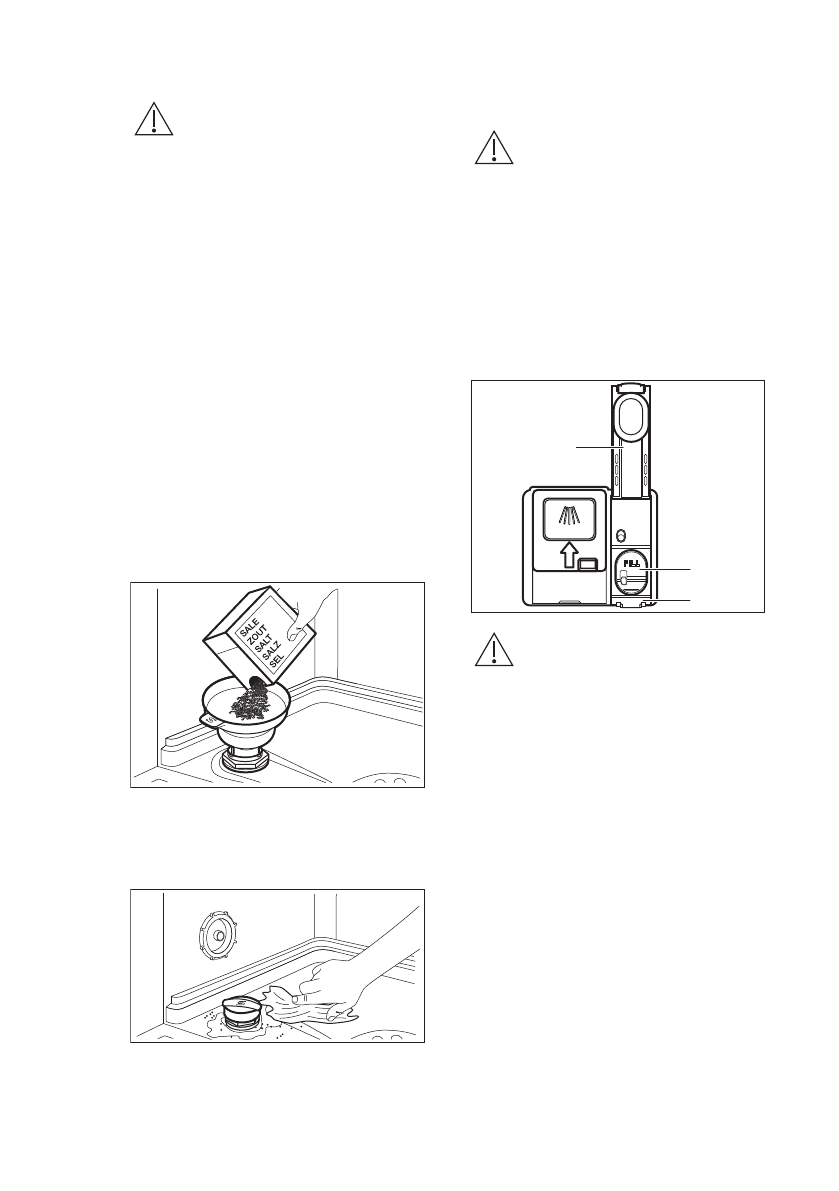 SALE
ZOUT
SALT
SALZ
SEL

FILL