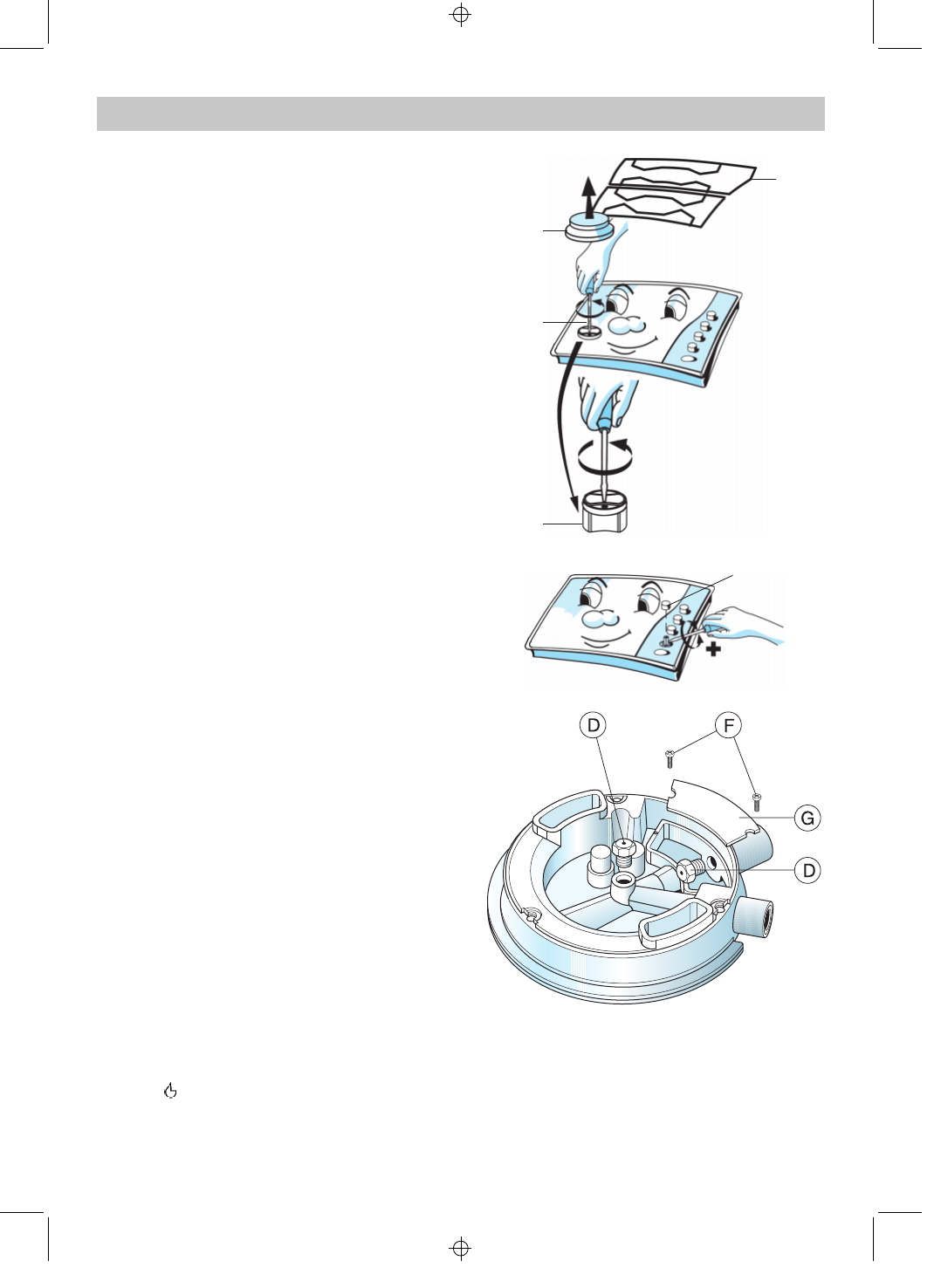 D

F

G

D