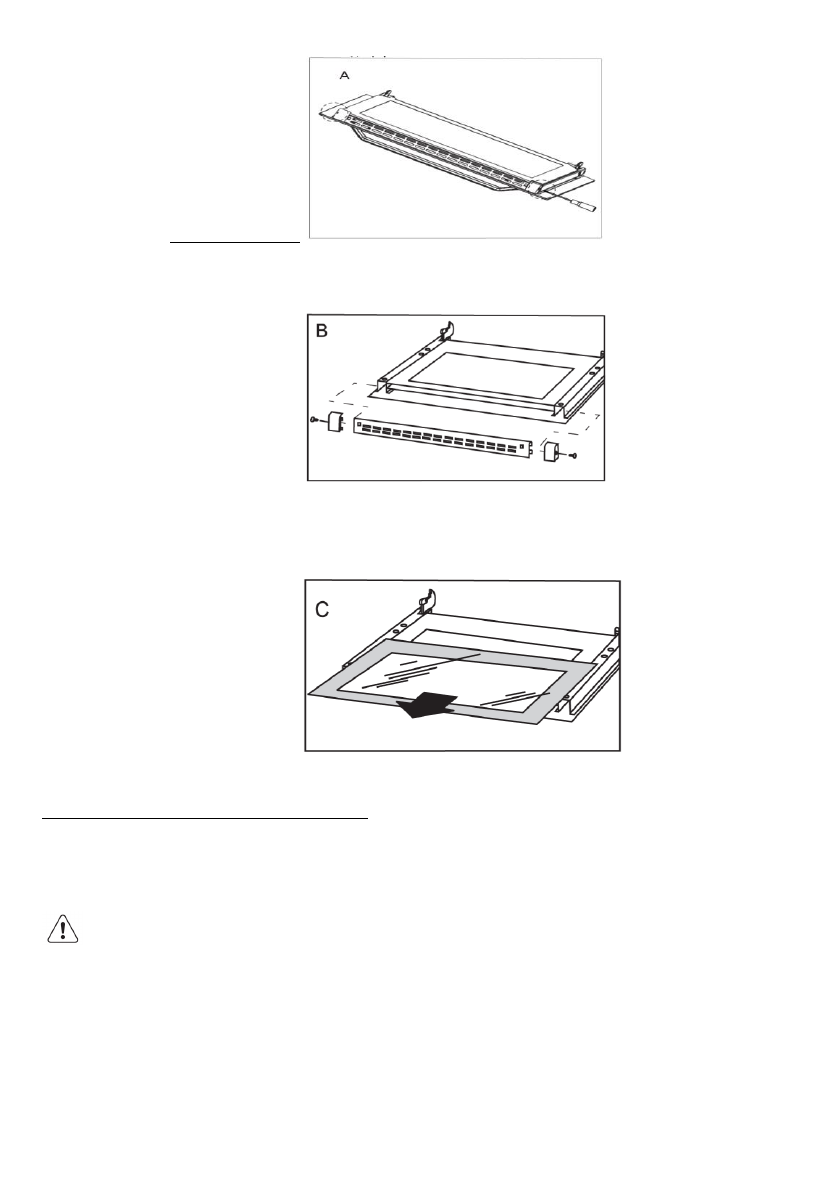 A

B

C