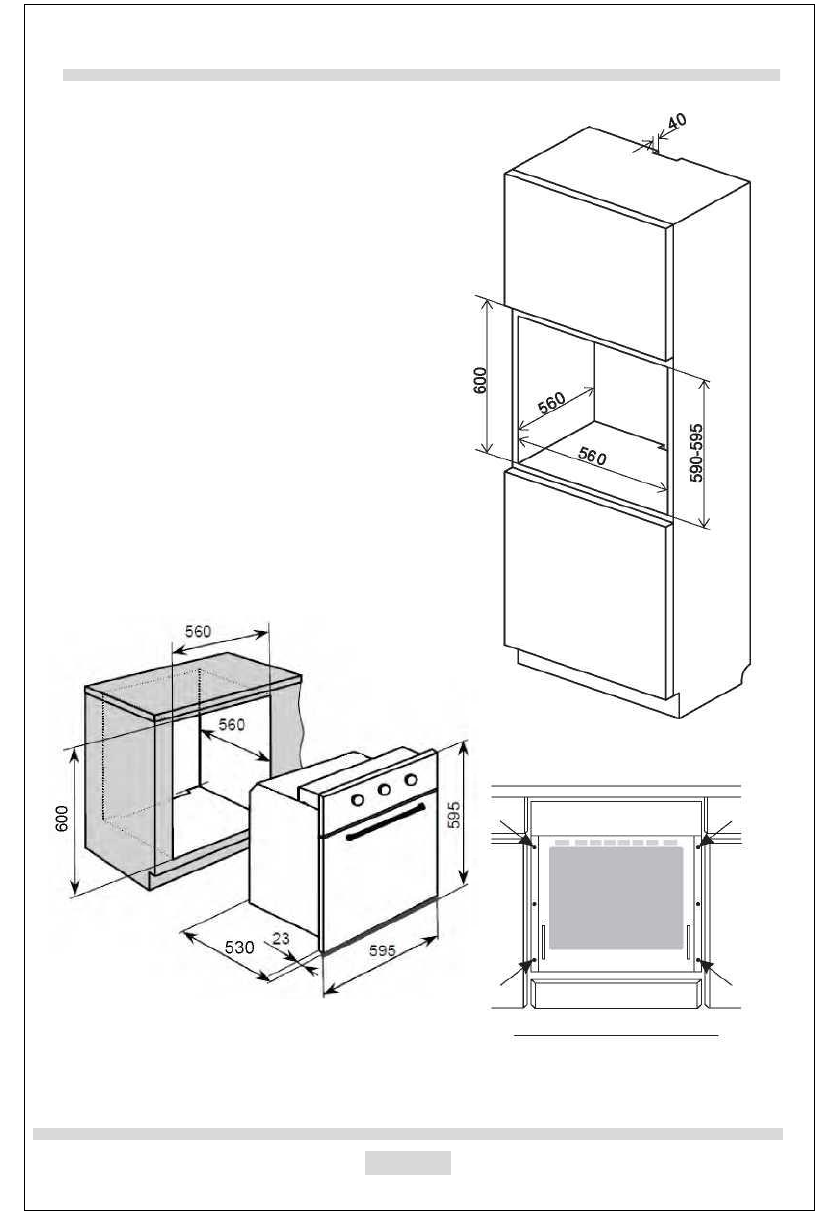 40

600

560

560

590-595

560

560

600

595

530

23

595